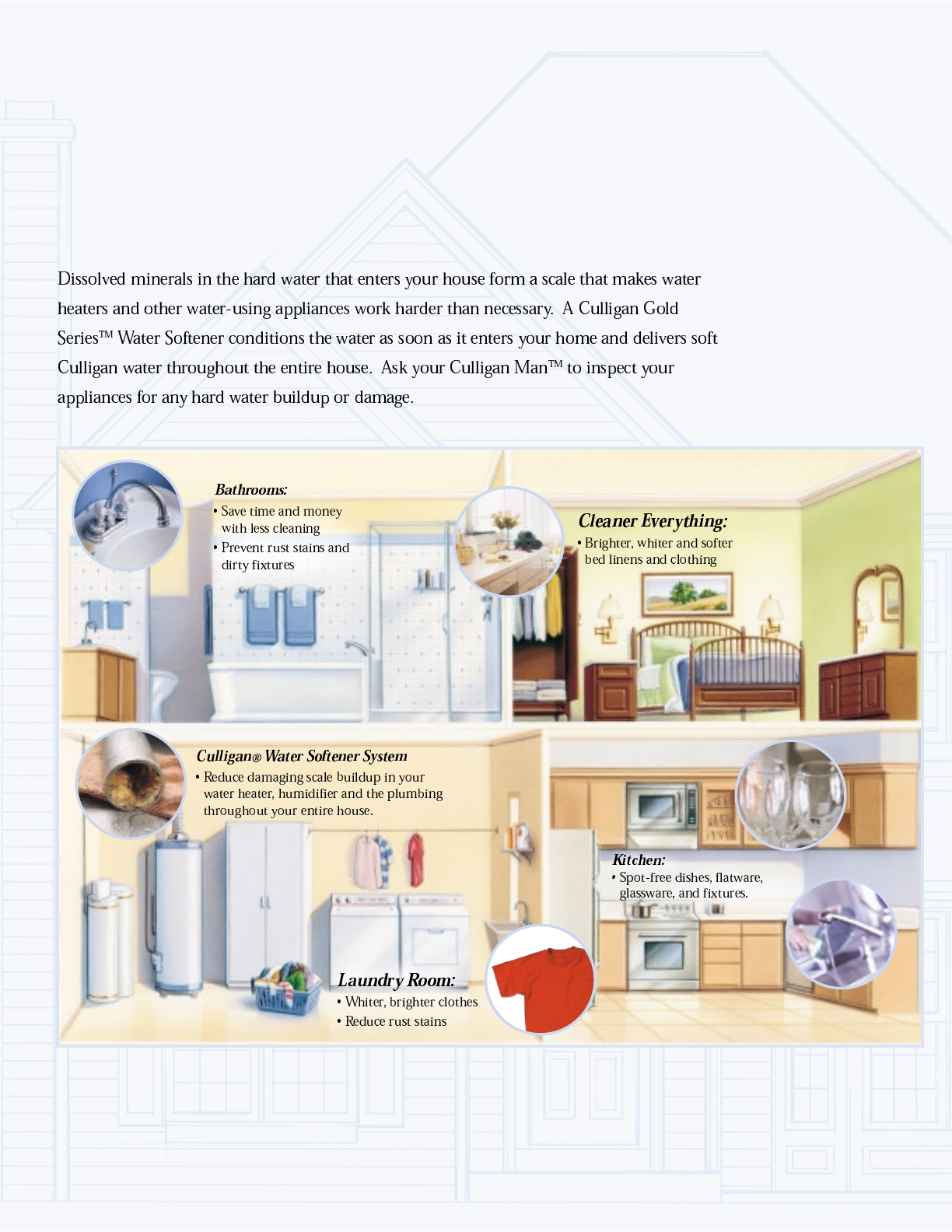 Dissolved minerals in the hard water that enters your house form a scale that makes water heaters and other water-using appliances work harder than necessary. A Culligan Gold Series™ Water Softener conditions the water as soon as it enters your home and delivers soft Culligan water throughout the entire house. Ask your Culligan Man™ to inspect your appliances for any hard water buildup or damage.

Bathrooms:
• Save time and money with less cleaning
• Prevent rust stains and dirty fixtures

Cleaner Everything:
• Brighter, whiter and softer bed linens and clothing

Culligan® Water Softener System
• Reduce damaging scale buildup in your water heater, humidifier and the plumbing throughout your entire house.

Kitchen:
• Spot-free dishes, flatware, glassware, and fixtures.

Laundry Room:
• Whiter, brighter clothes
• Reduce rust stains