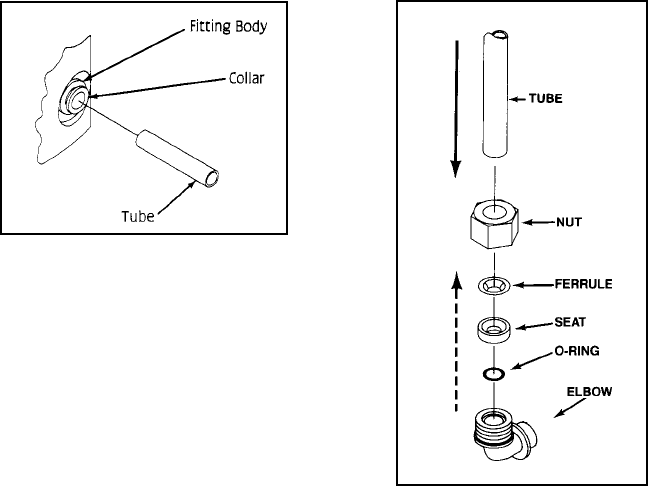 Fitting Body
Collar
Tube

TUBE
NUT
FERRULE
SEAT
O-RING
ELBOW