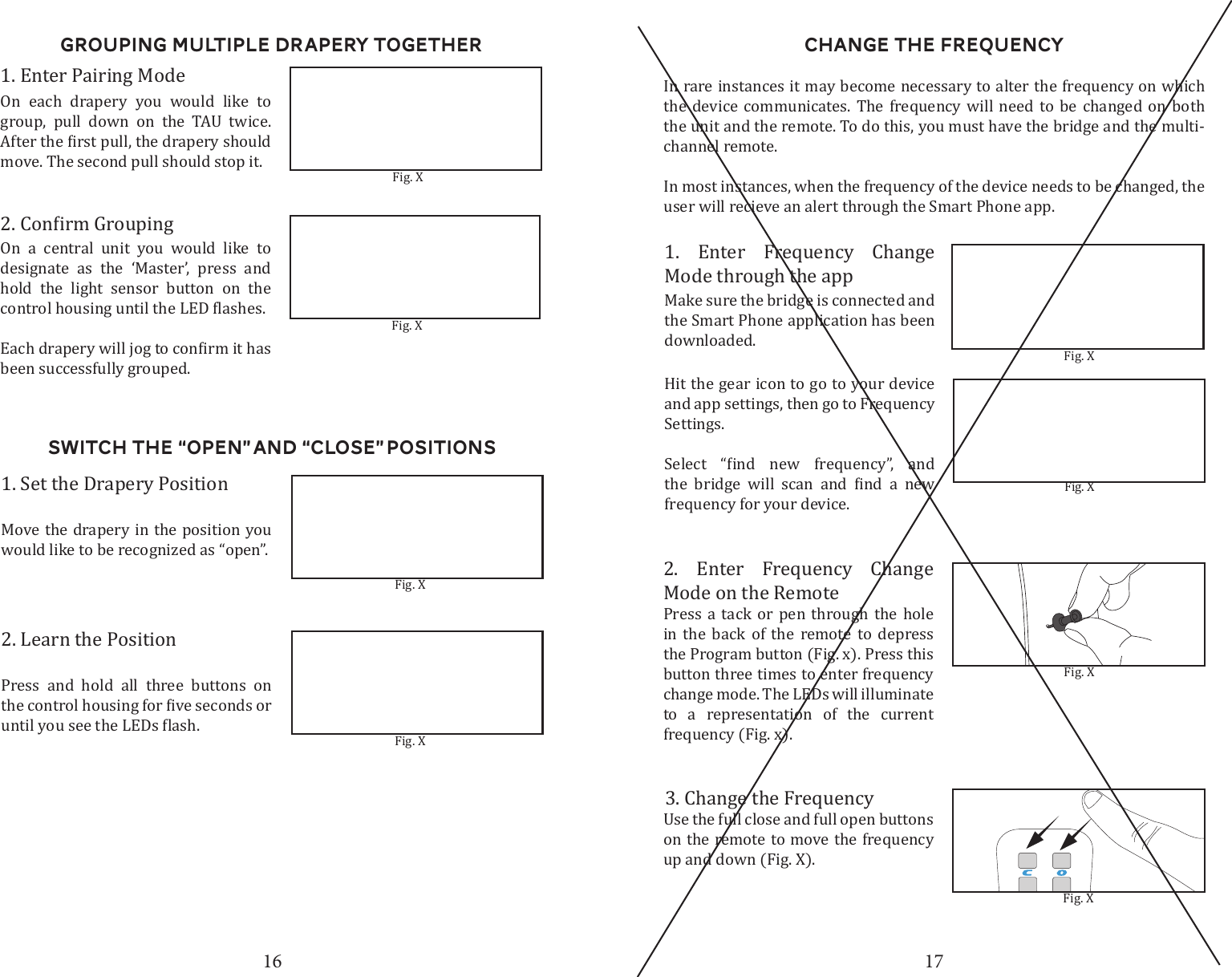 GROUPING MULTIPLE DRAPERY TOGETHER

1. Enter Pairing Mode

On each drapery you would like to group, pull down on the TAU twice. After the first pull, the drapery should move. The second pull should stop it.

Fig. X

2. Confirm Grouping

On a central unit you would like to designate as the ‘Master’, press and hold the light sensor button on the control housing until the LED flashes.

Each drapery will jog to confirm it has been successfully grouped.

Fig. X

SWITCH THE “OPEN” AND “CLOSE” POSITIONS

1. Set the Drapery Position

Move the drapery in the position you would like to be recognized as “open”.

Fig. X

2. Learn the Position

Press and hold all three buttons on the control housing for five seconds or until you see the LEDs flash.

Fig. X

16

CHANGE THE FREQUENCY

In rare instances it may become necessary to alter the frequency on which the device communicates. The frequency will need to be changed on both the unit and the remote. To do this, you must have the bridge and the multi-channel remote.

In most instances, when the frequency of the device needs to be changed, the user will recieve an alert through the Smart Phone app.

1. Enter Frequency Change Mode through the app

Make sure the bridge is connected and the Smart Phone application has been downloaded.

Fig. X

Hit the gear icon to go to your device and app settings, then go to Frequency Settings.

Select “find new frequency”, and the bridge will scan and find a new frequency for your device.

Fig. X

2. Enter Frequency Change Mode on the Remote

Press a tack or pen through the hole in the back of the remote to depress the Program button (Fig. x). Press this button three times to enter frequency change mode. The LEDs will illuminate to a representation of the current frequency (Fig. x).

Fig. X

3. Change the Frequency

Use the full close and full open buttons on the remote to move the frequency up and down (Fig. X).

C O

Fig. X

17