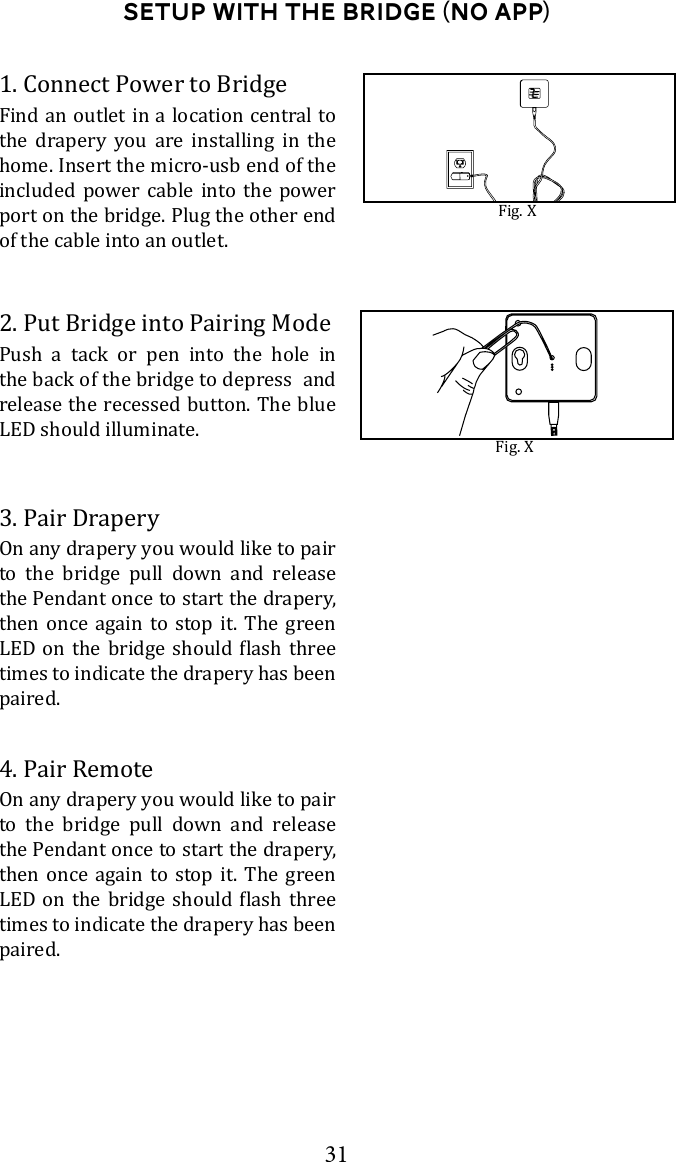 SETUP WITH THE BRIDGE (NO APP)

1. Connect Power to Bridge

Find an outlet in a location central to the drapery you are installing in the home. Insert the micro-usb end of the included power cable into the power port on the bridge. Plug the other end of the cable into an outlet.

Fig. X

2. Put Bridge into Pairing Mode

Push a tack or pen into the hole in the back of the bridge to depress and release the recessed button. The blue LED should illuminate.

Fig. X

3. Pair Drapery

On any drapery you would like to pair to the bridge pull down and release the Pendant once to start the drapery, then once again to stop it. The green LED on the bridge should flash three times to indicate the drapery has been paired.

4. Pair Remote

On any drapery you would like to pair to the bridge pull down and release the Pendant once to start the drapery, then once again to stop it. The green LED on the bridge should flash three times to indicate the drapery has been paired.

31