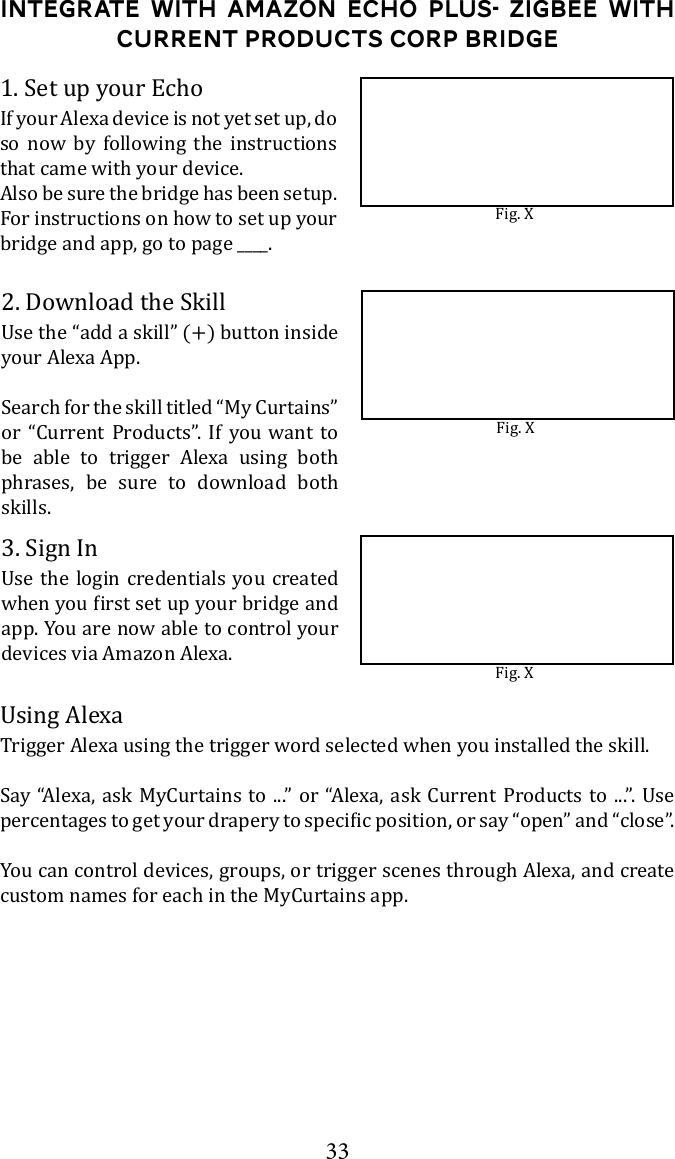 INTEGRATE WITH AMAZON ECHO PLUS- ZIGBEE WITH CURRENT PRODUCTS CORP BRIDGE

1. Set up your Echo
If your Alexa device is not yet set up, do so now by following the instructions that came with your device.
Also be sure the bridge has been setup. For instructions on how to set up your bridge and app, go to page ____.

Fig. X

2. Download the Skill
Use the “add a skill” (+) button inside your Alexa App.

Search for the skill titled “My Curtains” or “Current Products”. If you want to be able to trigger Alexa using both phrases, be sure to download both skills.

Fig. X

3. Sign In
Use the login credentials you created when you first set up your bridge and app. You are now able to control your devices via Amazon Alexa.

Fig. X

Using Alexa
Trigger Alexa using the trigger word selected when you installed the skill.

Say “Alexa, ask MyCurtains to ...” or “Alexa, ask Current Products to ...”. Use percentages to get your drapery to specific position, or say “open” and “close”.

You can control devices, groups, or trigger scenes through Alexa, and create custom names for each in the MyCurtains app.

33