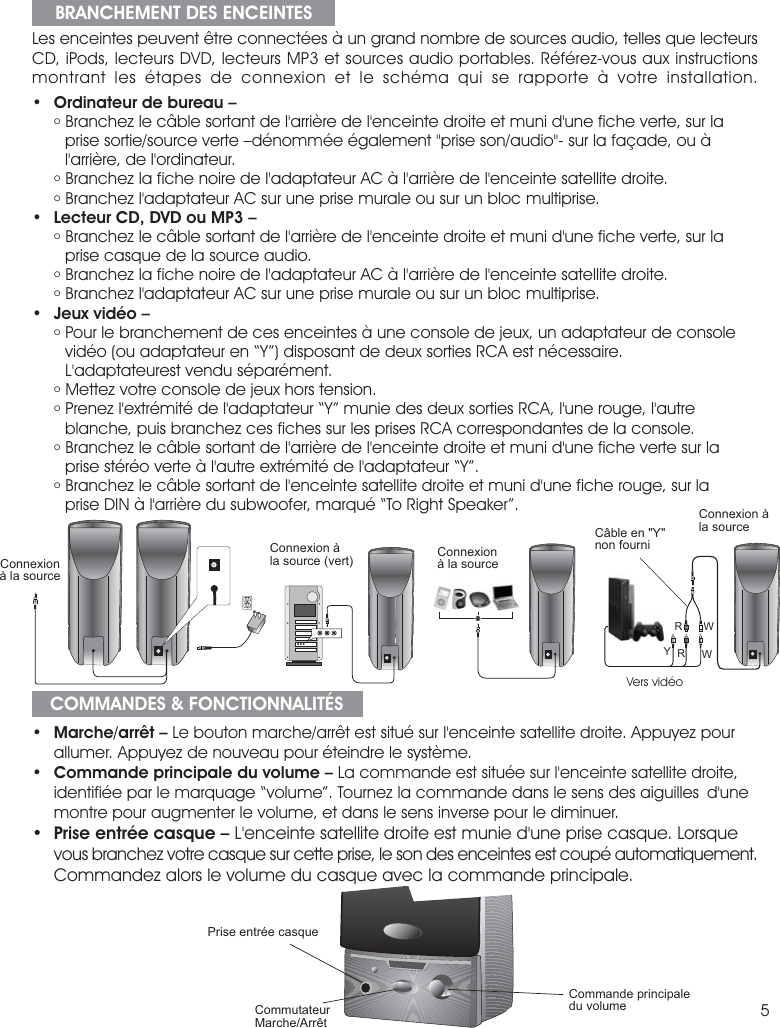 BRANCHEMENT DES ENCEINTES

Les enceintes peuvent être connectées à un grand nombre de sources audio, telles que lecteurs CD, iPods, lecteurs DVD, lecteurs MP3 et sources audio portables. Référez-vous aux instructions montrant les étapes de connexion et le schéma qui se rapporte à votre installation.

• Ordinateur de bureau –
◦ Branchez le câble sortant de l'arrière de l'enceinte droite et muni d'une fiche verte, sur la prise sortie/source verte –dénommée également "prise son/audio"- sur la façade, ou à l'arrière, de l'ordinateur.
◦ Branchez la fiche noire de l'adaptateur AC à l'arrière de l'enceinte satellite droite.
◦ Branchez l'adaptateur AC sur une prise murale ou sur un bloc multiprise.

• Lecteur CD, DVD ou MP3 –
◦ Branchez le câble sortant de l'arrière de l'enceinte droite et muni d'une fiche verte, sur la prise casque de la source audio.
◦ Branchez la fiche noire de l'adaptateur AC à l'arrière de l'enceinte satellite droite.
◦ Branchez l'adaptateur AC sur une prise murale ou sur un bloc multiprise.

• Jeux vidéo –
◦ Pour le branchement de ces enceintes à une console de jeux, un adaptateur de console vidéo (ou adaptateur en "Y") disposant de deux sorties RCA est nécessaire. L'adaptateurest vendu séparément.
◦ Mettez votre console de jeux hors tension.
◦ Prenez l'extrémité de l'adaptateur "Y" munie des deux sorties RCA, l'une rouge, l'autre blanche, puis branchez ces fiches sur les prises RCA correspondantes de la console.
◦ Branchez le câble sortant de l'arrière de l'enceinte droite et muni d'une fiche verte sur la prise stéréo verte à l'autre extrémité de l'adaptateur "Y".
◦ Branchez le câble sortant de l'enceinte satellite droite et muni d'une fiche rouge, sur la prise DIN à l'arrière du subwoofer, marqué "To Right Speaker".

Connexion à la source
Connexion à la source (vert)
Connexion à la source
Câble en "Y" non fourni
Connexion à la source
R W
Y R W
Vers vidéo

COMMANDES & FONCTIONNALITÉS

• Marche/arrêt – Le bouton marche/arrêt est situé sur l'enceinte satellite droite. Appuyez pour allumer. Appuyez de nouveau pour éteindre le système.
• Commande principale du volume – La commande est située sur l'enceinte satellite droite, identifiée par le marquage "volume". Tournez la commande dans le sens des aiguilles d'une montre pour augmenter le volume, et dans le sens inverse pour le diminuer.
• Prise entrée casque – L'enceinte satellite droite est munie d'une prise casque. Lorsque vous branchez votre casque sur cette prise, le son des enceintes est coupé automatiquement. Commandez alors le volume du casque avec la commande principale.

Prise entrée casque
Commutateur Marche/Arrêt
Commande principale du volume

5