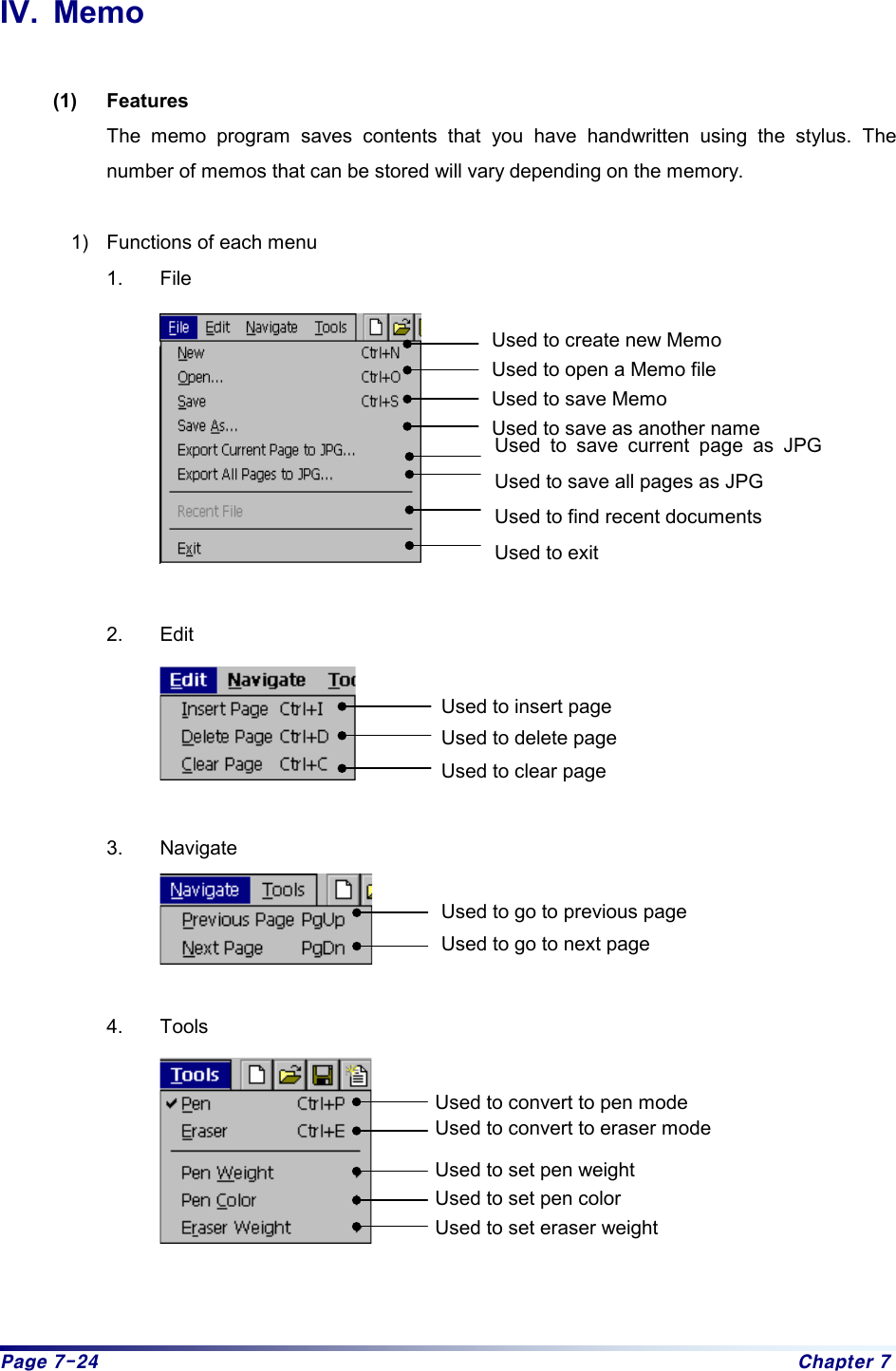 IV. Memo

(1) Features

The memo program saves contents that you have handwritten using the stylus. The number of memos that can be stored will vary depending on the memory.

1) Functions of each menu

1. File

File Edit Navigate Tools
New Ctrl+N
Open... Ctrl+O
Save Ctrl+S
Save As...
Export Current Page to JPG...
Export All Pages to JPG...
Recent File
Exit

Used to create new Memo
Used to open a Memo file
Used to save Memo
Used to save as another name
Used to save current page as JPG
Used to save all pages as JPG
Used to find recent documents
Used to exit

2. Edit

Edit Navigate Too
Insert Page Ctrl+I
Delete Page Ctrl+D
Clear Page Ctrl+C

Used to insert page
Used to delete page
Used to clear page

3. Navigate

Navigate Tools
Previous Page PgUp
Next Page PgDn

Used to go to previous page
Used to go to next page

4. Tools

Tools
Pen Ctrl+P
Eraser Ctrl+E
Pen Weight
Pen Color
Eraser Weight

Used to convert to pen mode
Used to convert to eraser mode
Used to set pen weight
Used to set pen color
Used to set eraser weight

Page 7-24 Chapter 7