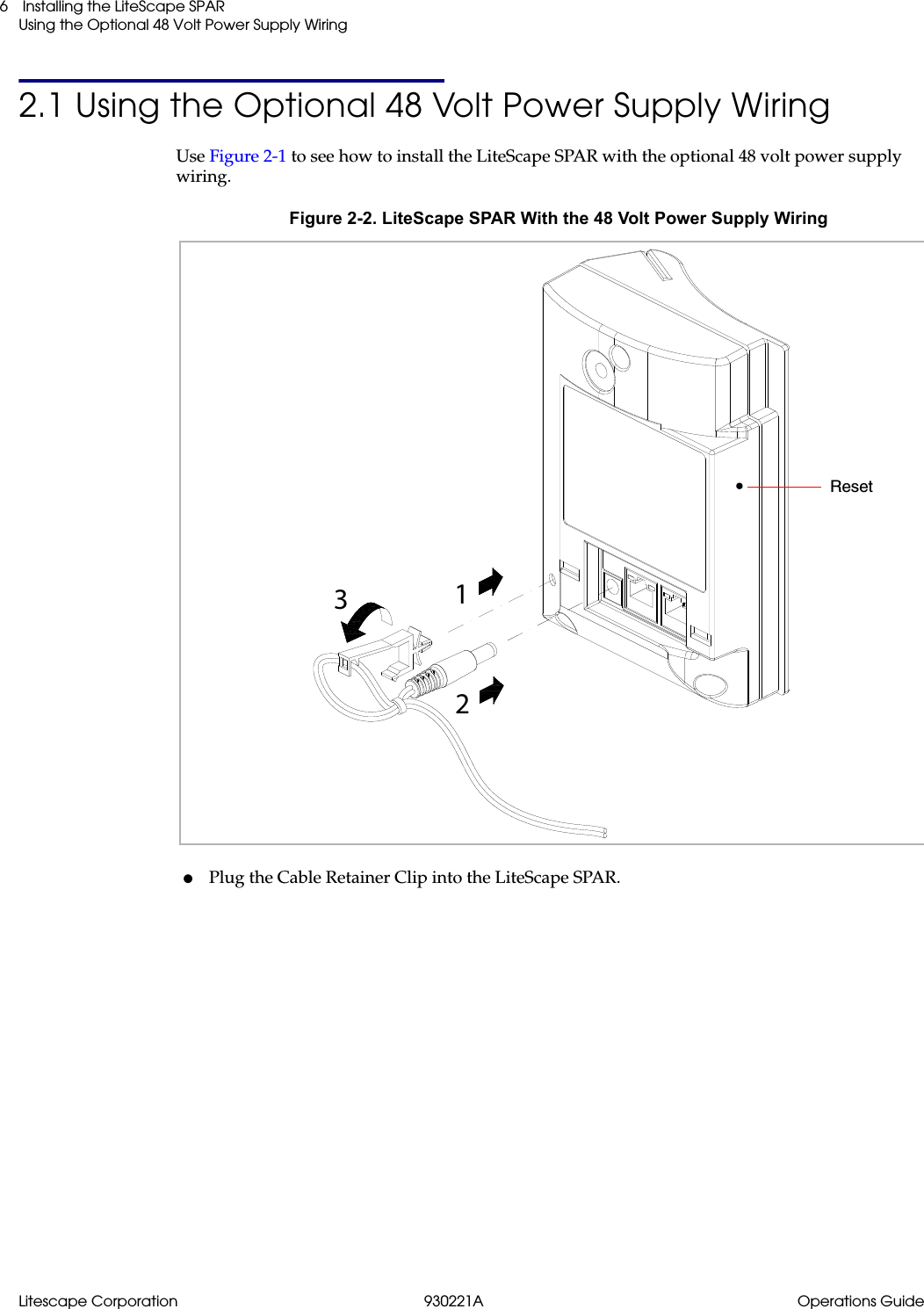 6 Installing the LiteScape SPAR
Using the Optional 48 Volt Power Supply Wiring

2.1 Using the Optional 48 Volt Power Supply Wiring

Use Figure 2-1 to see how to install the LiteScape SPAR with the optional 48 volt power supply wiring.

Figure 2-2. LiteScape SPAR With the 48 Volt Power Supply Wiring

Reset

3

1

2

● Plug the Cable Retainer Clip into the LiteScape SPAR.

Litescape Corporation 930221A Operations Guide