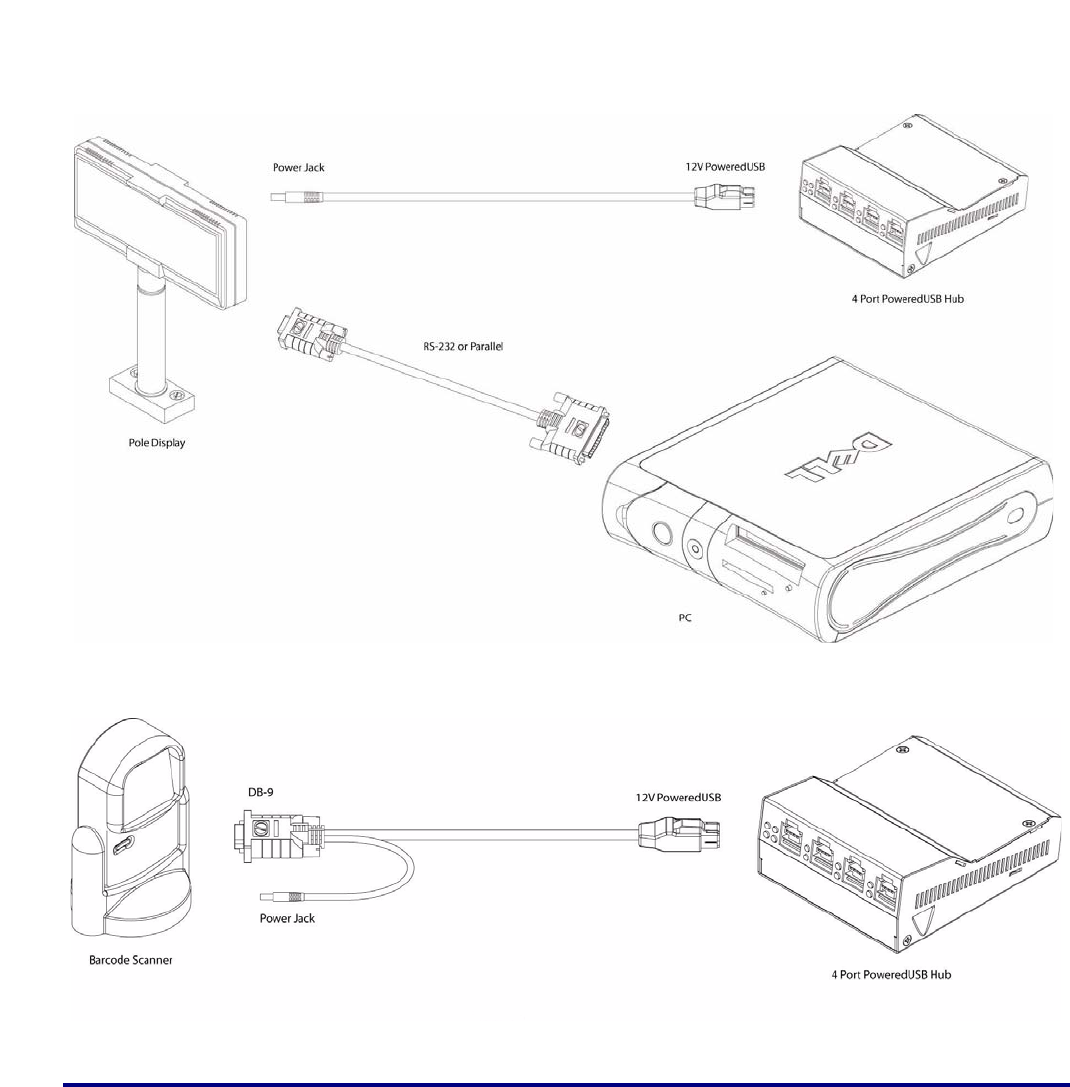 Power Jack

12V PoweredUSB

4 Port PoweredUSB Hub

RS-232 or Parallel

Pole Display

DELL

PC

DB-9

12V PoweredUSB

Power Jack

Barcode Scanner

4 Port PoweredUSB Hub