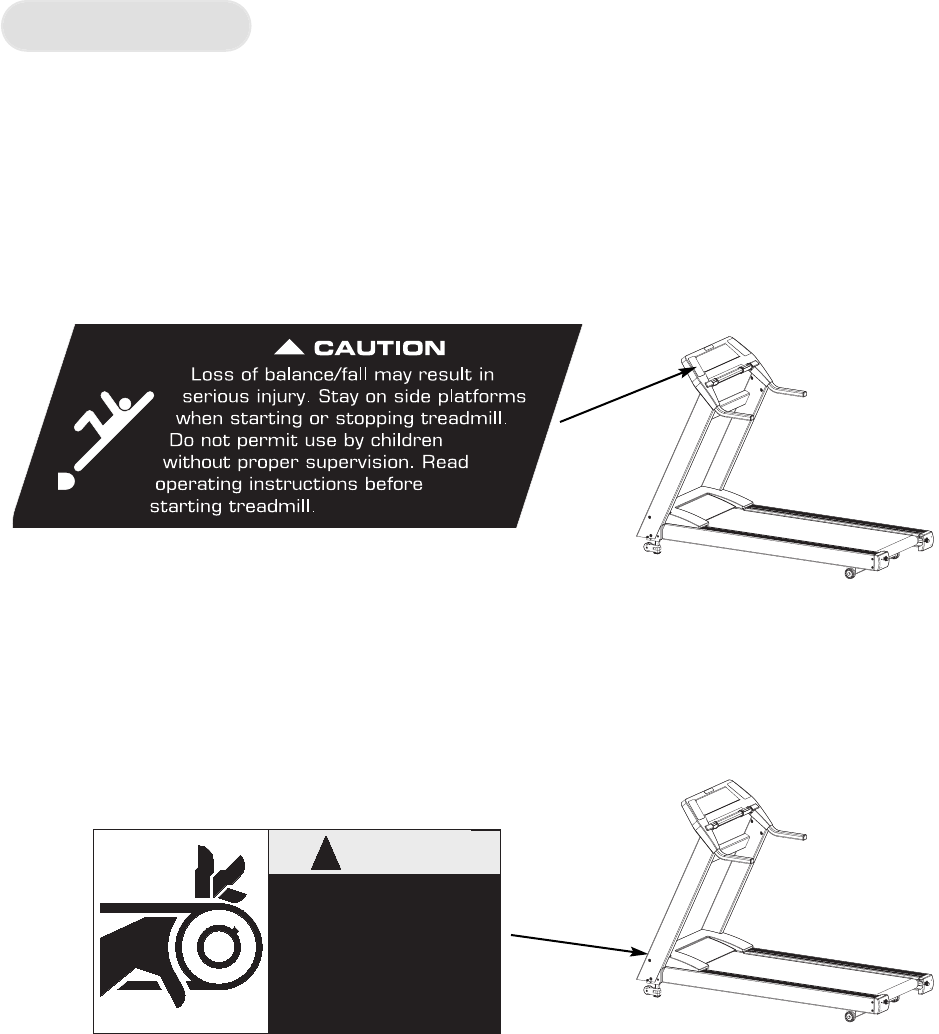 CAUTION

Loss of balance/fall may result in serious injury. Stay on side platforms when starting or stopping treadmill. Do not permit use by children without proper supervision. Read operating instructions before starting treadmill.