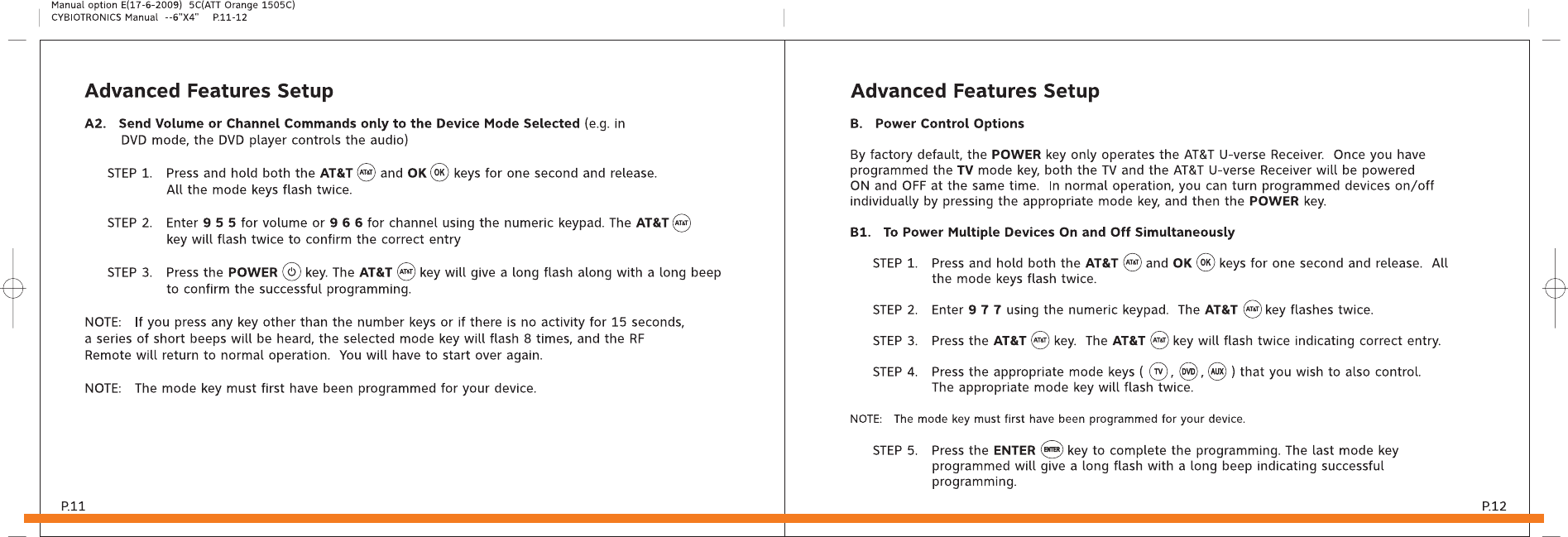 Manual option E(17-6-2009) 5C(ATT Orange 1505C)
CYBIOTRONICS Manual --6"X4" P.11-12

Advanced Features Setup

A2. Send Volume or Channel Commands only to the Device Mode Selected (e.g. in DVD mode, the DVD player controls the audio)

STEP 1. Press and hold both the AT&T AT&T and OK OK keys for one second and release. All the mode keys flash twice.

STEP 2. Enter 9 5 5 for volume or 9 6 6 for channel using the numeric keypad. The AT&T AT&T key will flash twice to confirm the correct entry

STEP 3. Press the POWER key. The AT&T AT&T key will give a long flash along with a long beep to confirm the successful programming.

NOTE: If you press any key other than the number keys or if there is no activity for 15 seconds, a series of short beeps will be heard, the selected mode key will flash 8 times, and the RF Remote will return to normal operation. You will have to start over again.

NOTE: The mode key must first have been programmed for your device.

P.11

Advanced Features Setup

B. Power Control Options

By factory default, the POWER key only operates the AT&T U-verse Receiver. Once you have programmed the TV mode key, both the TV and the AT&T U-verse Receiver will be powered ON and OFF at the same time. In normal operation, you can turn programmed devices on/off individually by pressing the appropriate mode key, and then the POWER key.

B1. To Power Multiple Devices On and Off Simultaneously

STEP 1. Press and hold both the AT&T AT&T and OK OK keys for one second and release. All the mode keys flash twice.

STEP 2. Enter 9 7 7 using the numeric keypad. The AT&T AT&T key flashes twice.

STEP 3. Press the AT&T AT&T key. The AT&T AT&T key will flash twice indicating correct entry.

STEP 4. Press the appropriate mode keys ( TV , DVD , AUX ) that you wish to also control. The appropriate mode key will flash twice.

NOTE: The mode key must first have been programmed for your device.

STEP 5. Press the ENTER ENTER key to complete the programming. The last mode key programmed will give a long flash with a long beep indicating successful programming.

P.12