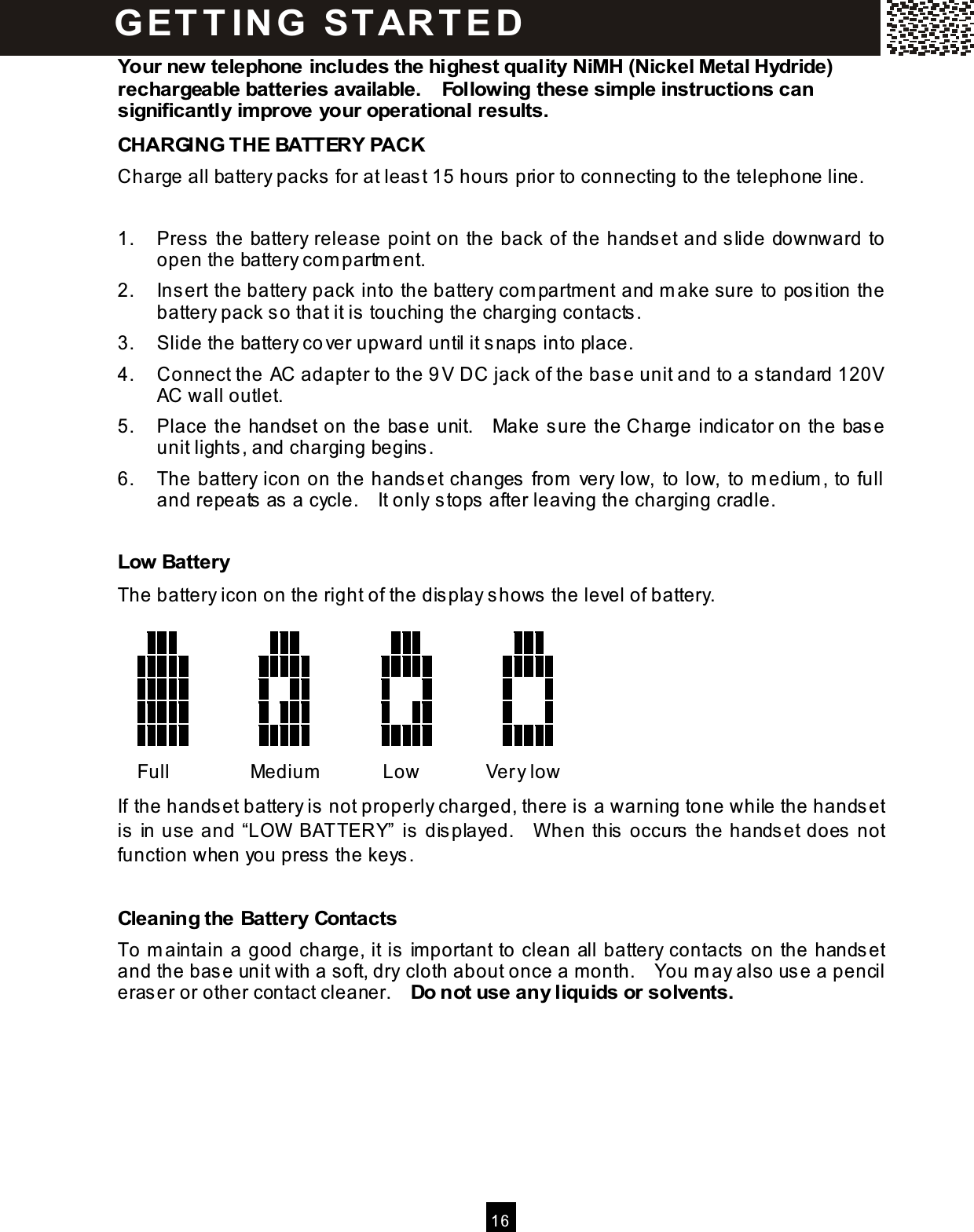 GETTING STARTED

Your new telephone includes the highest quality NiMH (Nickel Metal Hydride) rechargeable batteries available. Following these simple instructions can significantly improve your operational results.

CHARGING THE BATTERY PACK

Charge all battery packs for at least 15 hours prior to connecting to the telephone line.

1. Press the battery release point on the back of the handset and slide downward to open the battery compartment.
2. Insert the battery pack into the battery compartment and make sure to position the battery pack so that it is touching the charging contacts.
3. Slide the battery cover upward until it snaps into place.
4. Connect the AC adapter to the 9V DC jack of the base unit and to a standard 120V AC wall outlet.
5. Place the handset on the base unit. Make sure the Charge indicator on the base unit lights, and charging begins.
6. The battery icon on the handset changes from very low, to low, to medium, to full and repeats as a cycle. It only stops after leaving the charging cradle.

Low Battery

The battery icon on the right of the display shows the level of battery.

Full Medium Low Very low

If the handset battery is not properly charged, there is a warning tone while the handset is in use and “LOW BATTERY” is displayed. When this occurs the handset does not function when you press the keys.

Cleaning the Battery Contacts

To maintain a good charge, it is important to clean all battery contacts on the handset and the base unit with a soft, dry cloth about once a month. You may also use a pencil eraser or other contact cleaner. Do not use any liquids or solvents.

16