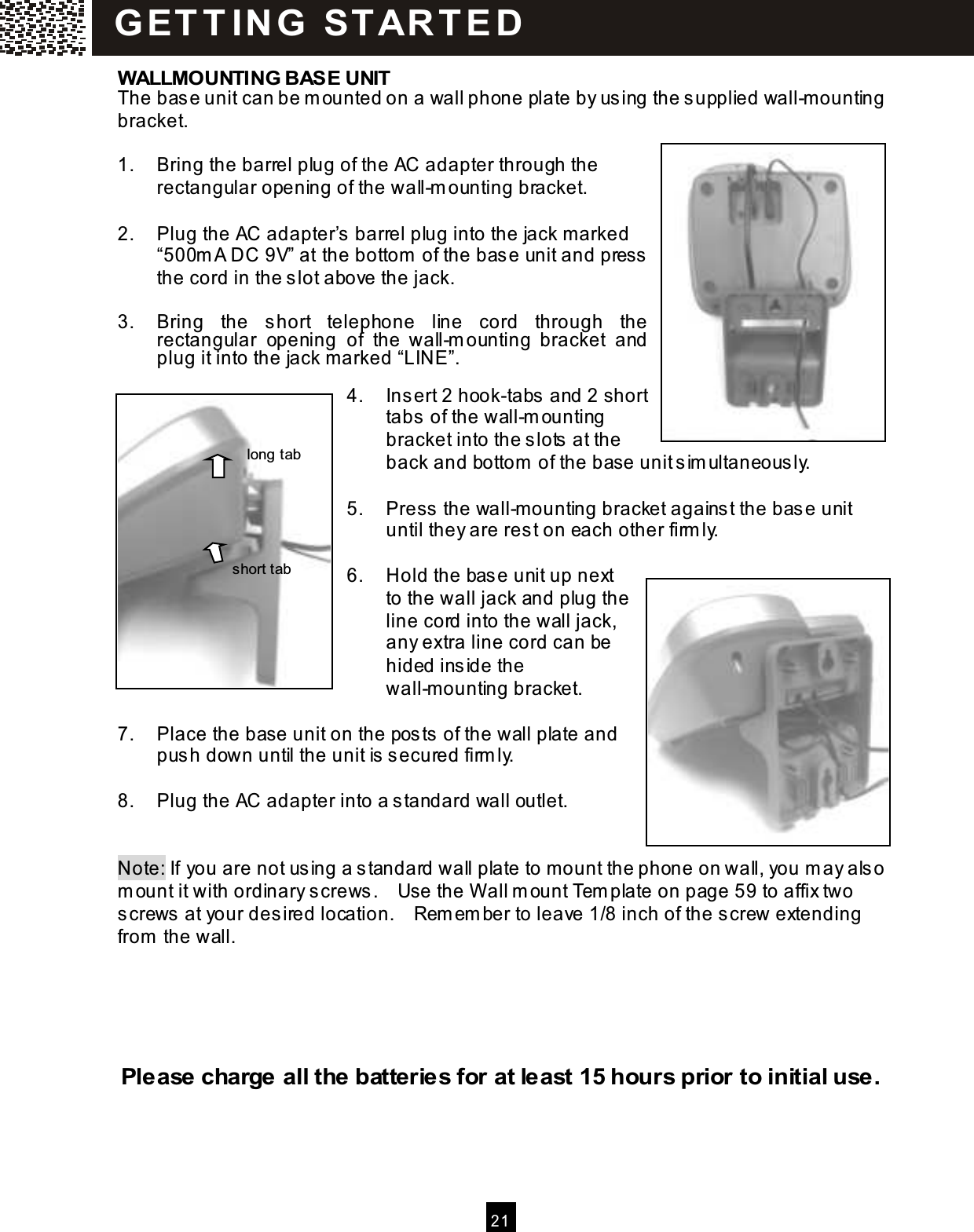 GETTING STARTED

WALLMOUNTING BASE UNIT
The base unit can be mounted on a wall phone plate by using the supplied wall-mounting bracket.

1. Bring the barrel plug of the AC adapter through the rectangular opening of the wall-mounting bracket.

2. Plug the AC adapter's barrel plug into the jack marked "500mA DC 9V" at the bottom of the base unit and press the cord in the slot above the jack.

3. Bring the short telephone line cord through the rectangular opening of the wall-mounting bracket and plug it into the jack marked "LINE".

long tab

short tab

4. Insert 2 hook-tabs and 2 short tabs of the wall-mounting bracket into the slots at the back and bottom of the base unit simultaneously.

5. Press the wall-mounting bracket against the base unit until they are rest on each other firmly.

6. Hold the base unit up next to the wall jack and plug the line cord into the wall jack, any extra line cord can be hided inside the wall-mounting bracket.

7. Place the base unit on the posts of the wall plate and push down until the unit is secured firmly.

8. Plug the AC adapter into a standard wall outlet.

Note: If you are not using a standard wall plate to mount the phone on wall, you may also mount it with ordinary screws. Use the Wall mount Template on page 59 to affix two screws at your desired location. Remember to leave 1/8 inch of the screw extending from the wall.

Please charge all the batteries for at least 15 hours prior to initial use.

21