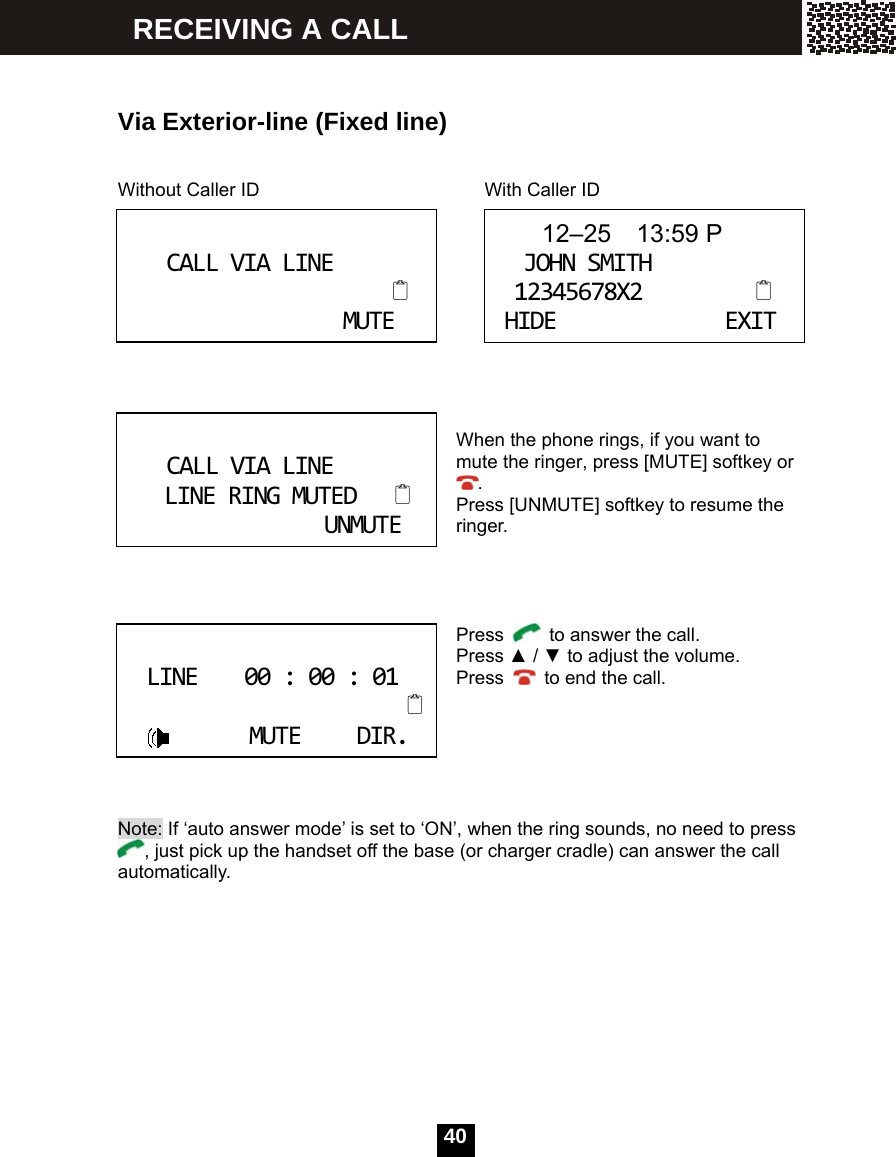 RECEIVING A CALL

Via Exterior-line (Fixed line)

Without Caller ID

CALL VIA LINE

MUTE

With Caller ID

12–25 13:59 P

JOHN SMITH

12345678X2

HIDE EXIT

CALL VIA LINE

LINE RING MUTED

UNMUTE

When the phone rings, if you want to mute the ringer, press [MUTE] softkey or .
Press [UNMUTE] softkey to resume the ringer.

LINE 00 : 00 : 01

MUTE DIR.

Press to answer the call.
Press ▲ / ▼ to adjust the volume.
Press to end the call.

Note: If ‘auto answer mode’ is set to ‘ON’, when the ring sounds, no need to press , just pick up the handset off the base (or charger cradle) can answer the call automatically.

40