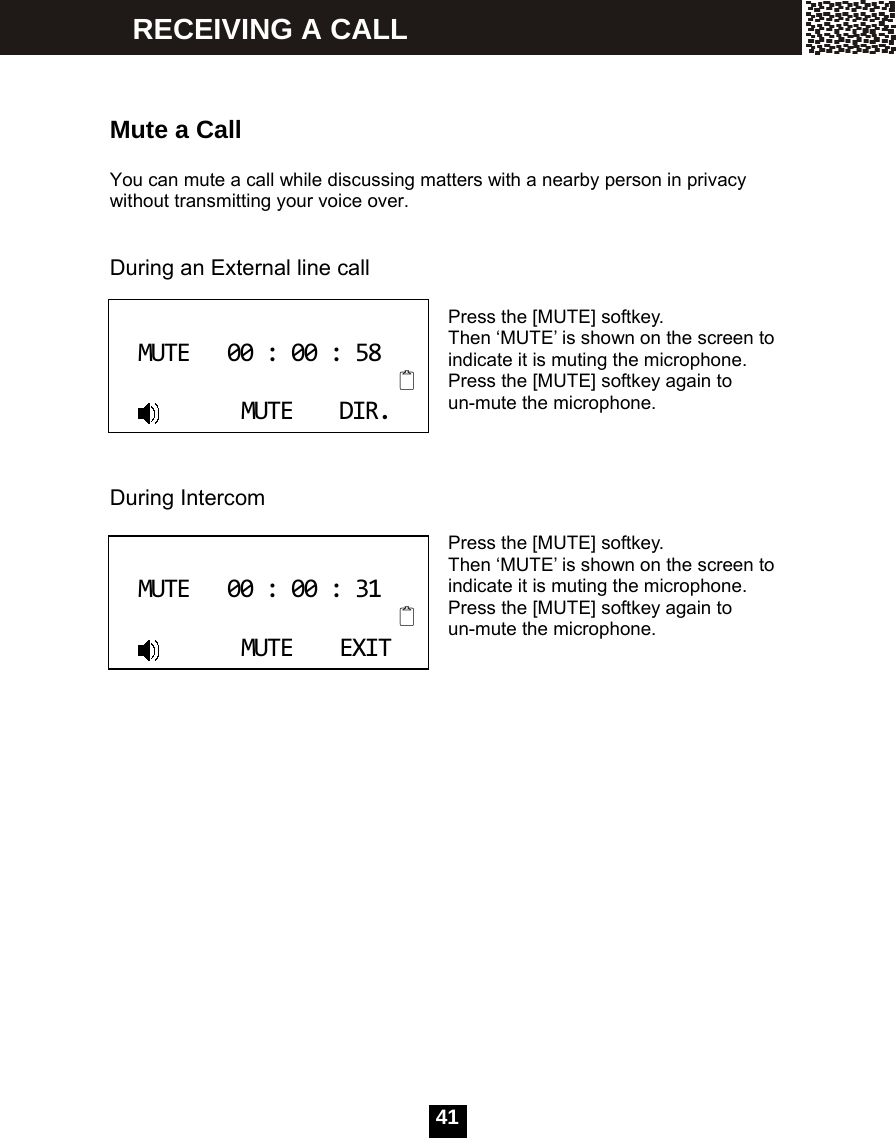 RECEIVING A CALL

Mute a Call

You can mute a call while discussing matters with a nearby person in privacy without transmitting your voice over.

During an External line call

MUTE 00 : 00 : 58

MUTE DIR.

Press the [MUTE] softkey.
Then ‘MUTE’ is shown on the screen to indicate it is muting the microphone.
Press the [MUTE] softkey again to un-mute the microphone.

During Intercom

MUTE 00 : 00 : 31

MUTE EXIT

Press the [MUTE] softkey.
Then ‘MUTE’ is shown on the screen to indicate it is muting the microphone.
Press the [MUTE] softkey again to un-mute the microphone.

41