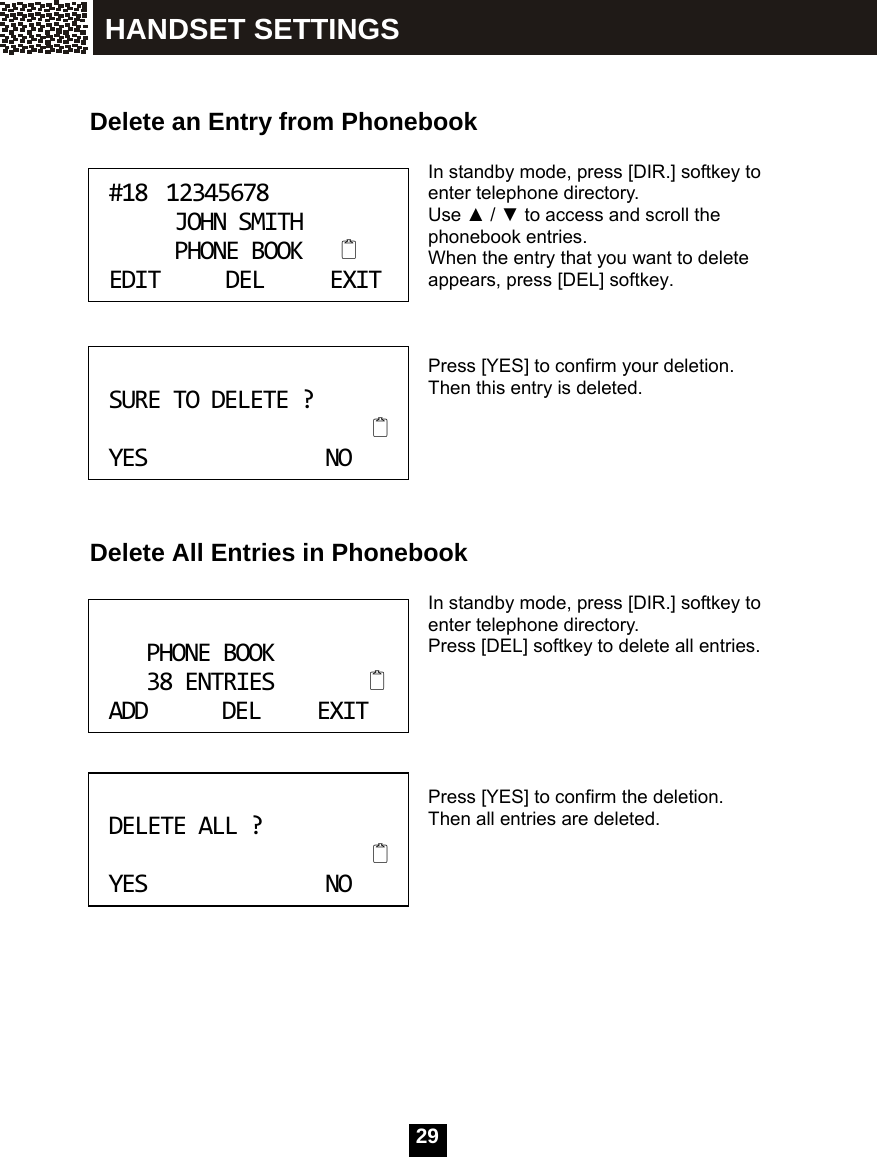 HANDSET SETTINGS

Delete an Entry from Phonebook

#18 12345678
JOHN SMITH
PHONE BOOK
EDIT DEL EXIT

In standby mode, press [DIR.] softkey to enter telephone directory.
Use ▲ / ▼ to access and scroll the phonebook entries.
When the entry that you want to delete appears, press [DEL] softkey.

SURE TO DELETE ?
YES NO

Press [YES] to confirm your deletion.
Then this entry is deleted.

Delete All Entries in Phonebook

PHONE BOOK
38 ENTRIES
ADD DEL EXIT

In standby mode, press [DIR.] softkey to enter telephone directory.
Press [DEL] softkey to delete all entries.

DELETE ALL ?
YES NO

Press [YES] to confirm the deletion.
Then all entries are deleted.

29