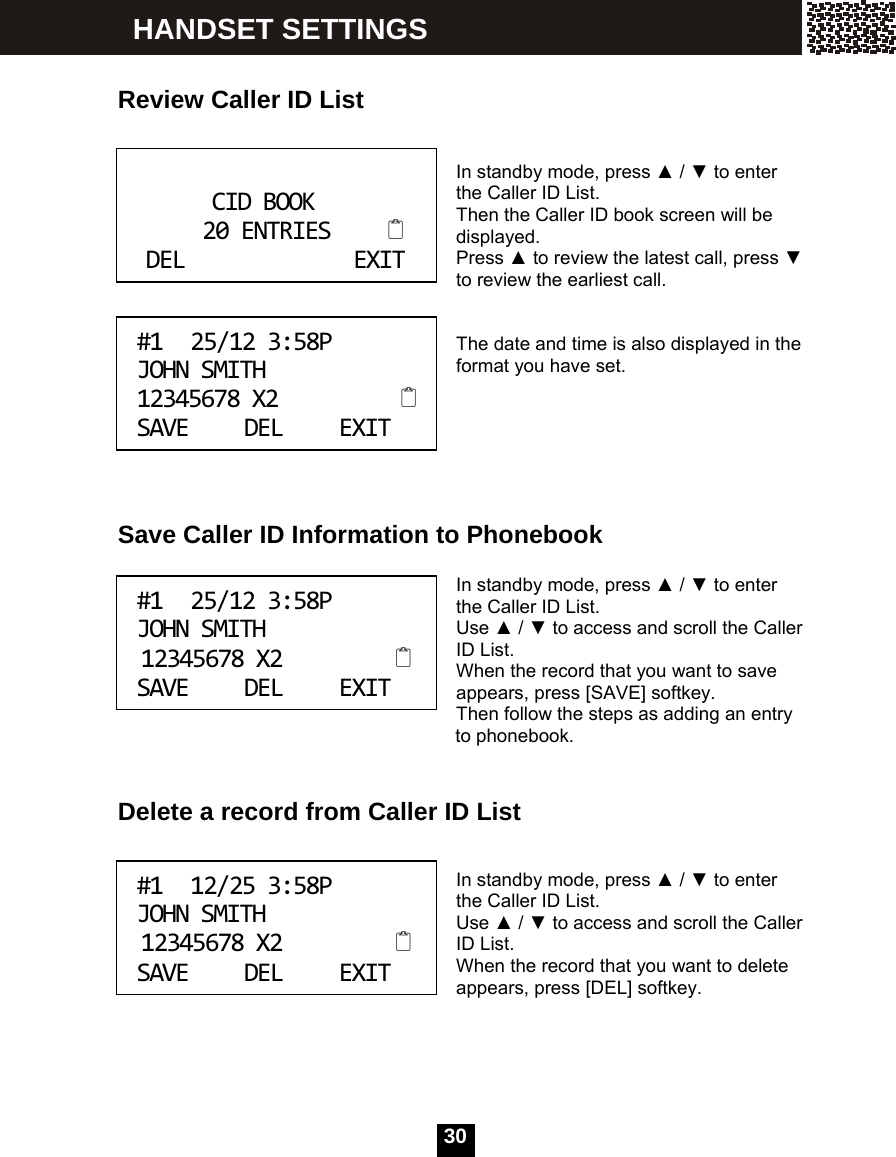 HANDSET SETTINGS

Review Caller ID List

CID BOOK
20 ENTRIES
DEL EXIT

In standby mode, press ▲ / ▼ to enter the Caller ID List.
Then the Caller ID book screen will be displayed.
Press ▲ to review the latest call, press ▼ to review the earliest call.

#1 25/12 3:58P
JOHN SMITH
12345678 X2
SAVE DEL EXIT

The date and time is also displayed in the format you have set.

Save Caller ID Information to Phonebook

#1 25/12 3:58P
JOHN SMITH
12345678 X2
SAVE DEL EXIT

In standby mode, press ▲ / ▼ to enter the Caller ID List.
Use ▲ / ▼ to access and scroll the Caller ID List.
When the record that you want to save appears, press [SAVE] softkey.
Then follow the steps as adding an entry to phonebook.

Delete a record from Caller ID List

#1 12/25 3:58P
JOHN SMITH
12345678 X2
SAVE DEL EXIT

In standby mode, press ▲ / ▼ to enter the Caller ID List.
Use ▲ / ▼ to access and scroll the Caller ID List.
When the record that you want to delete appears, press [DEL] softkey.

30