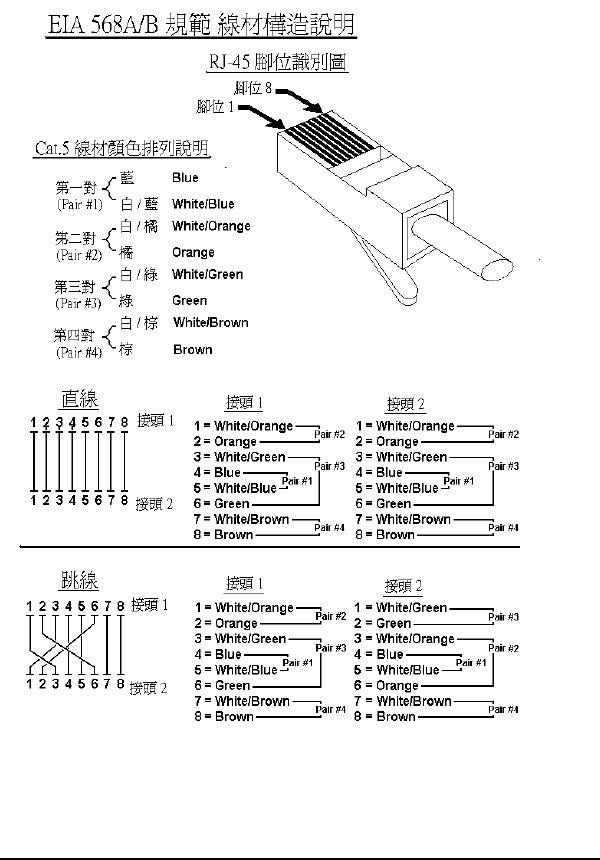 EIA 568A/B 規範 線材構造說明

RJ-45 腳位識別圖

腳位 8

腳位 1

Cat.5 線材顏色排列說明

第一對 (Pair #1) 藍 Blue
白 / 藍 White/Blue

第二對 (Pair #2) 白 / 橘 White/Orange
橘 Orange

第三對 (Pair #3) 白 / 綠 White/Green
綠 Green

第四對 (Pair #4) 白 / 棕 White/Brown
棕 Brown

直線

1 2 3 4 5 6 7 8 接頭 1
1 2 3 4 5 6 7 8 接頭 2

接頭 1
1 = White/Orange
2 = Orange
Pair #2
3 = White/Green
4 = Blue
5 = White/Blue
Pair #1
6 = Green
Pair #3
7 = White/Brown
8 = Brown
Pair #4

接頭 2
1 = White/Orange
2 = Orange
Pair #2
3 = White/Green
4 = Blue
5 = White/Blue
Pair #1
6 = Green
Pair #3
7 = White/Brown
8 = Brown
Pair #4

跳線

1 2 3 4 5 6 7 8 接頭 1
1 2 3 4 5 6 7 8 接頭 2

接頭 1
1 = White/Orange
2 = Orange
Pair #2
3 = White/Green
4 = Blue
5 = White/Blue
Pair #1
6 = Green
Pair #3
7 = White/Brown
8 = Brown
Pair #4

接頭 2
1 = White/Green
2 = Green
Pair #3
3 = White/Orange
4 = Blue
5 = White/Blue
Pair #1
6 = Orange
Pair #2
7 = White/Brown
8 = Brown
Pair #4