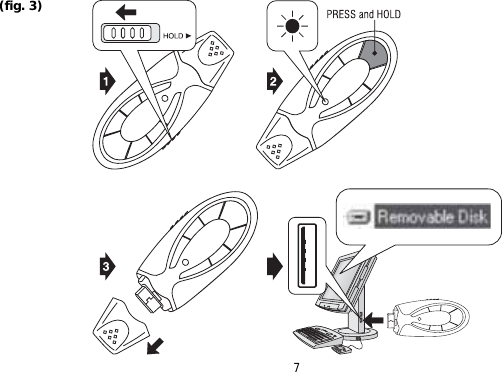 (fig. 3)

HOLD ▶

1

PRESS and HOLD

2

3

Removable Disk

7