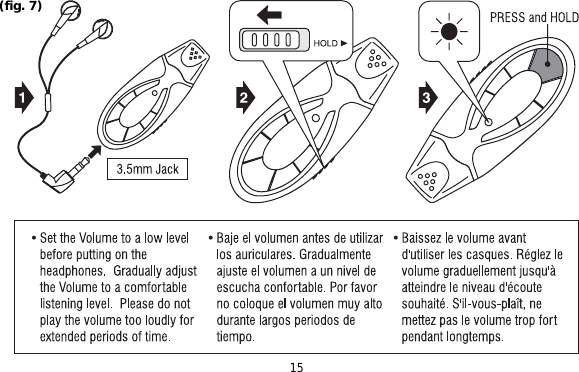 (fig. 7)

1

3.5mm Jack

2

0000 HOLD ▶

3

PRESS and HOLD

• Set the Volume to a low level before putting on the headphones. Gradually adjust the Volume to a comfortable listening level. Please do not play the volume too loudly for extended periods of time.

• Baje el volumen antes de utilizar los auriculares. Gradualmente ajuste el volumen a un nivel de escucha confortable. Por favor no coloque el volumen muy alto durante largos periodos de tiempo.

• Baissez le volume avant d'utiliser les casques. Réglez le volume graduellement jusqu'à atteindre le niveau d'écoute souhaité. S'il-vous-plaît, ne mettez pas le volume trop fort pendant longtemps.

15