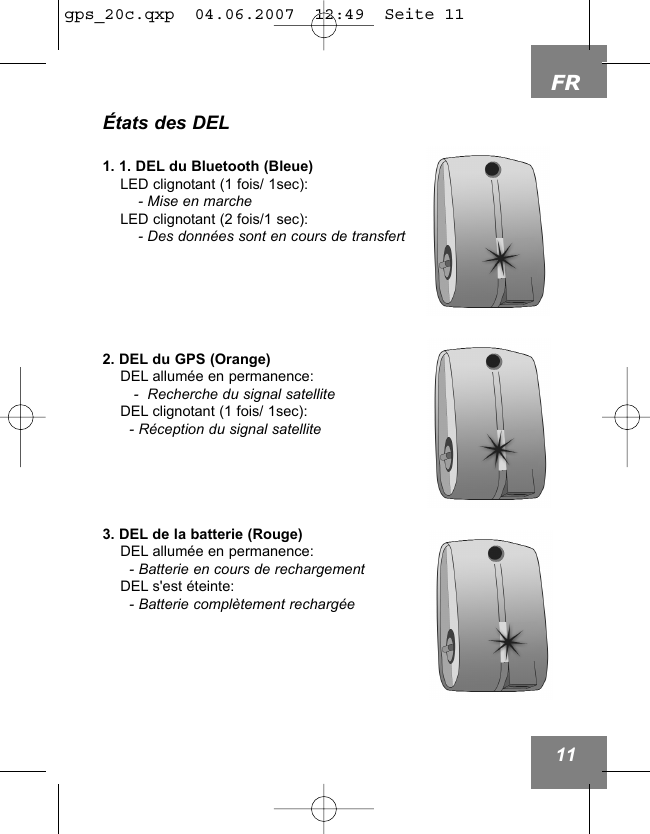 gps_20c.qxp 04.06.2007 12:49 Seite 11

FR

États des DEL

1. 1. DEL du Bluetooth (Bleue)
LED clignotant (1 fois/ 1sec):
- Mise en marche
LED clignotant (2 fois/1 sec):
- Des données sont en cours de transfert

2. DEL du GPS (Orange)
DEL allumée en permanence:
- Recherche du signal satellite
DEL clignotant (1 fois/ 1sec):
- Réception du signal satellite

3. DEL de la batterie (Rouge)
DEL allumée en permanence:
- Batterie en cours de rechargement
DEL s'est éteinte:
- Batterie complètement rechargée

11