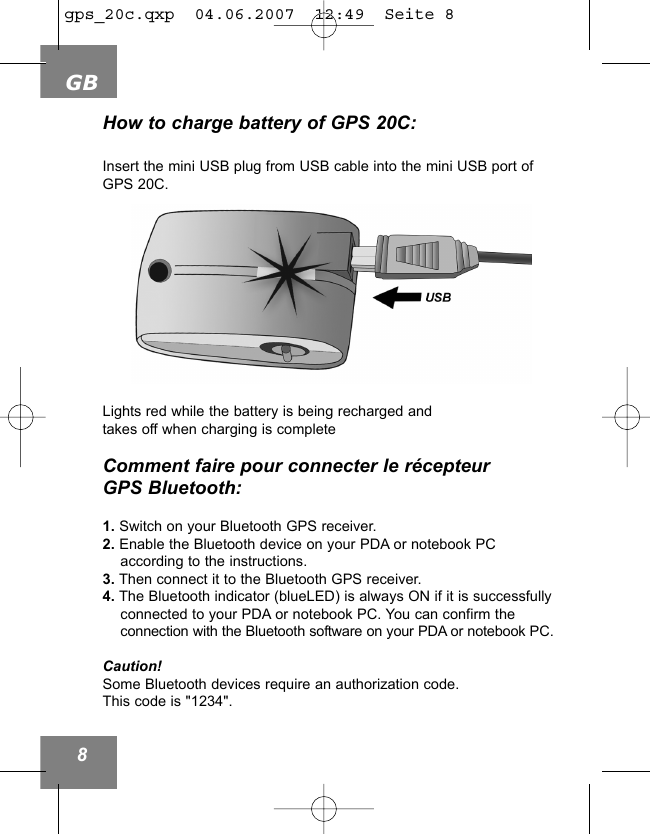 gps_20c.qxp 04.06.2007 12:49 Seite 8

GB

How to charge battery of GPS 20C:

Insert the mini USB plug from USB cable into the mini USB port of GPS 20C.

USB

Lights red while the battery is being recharged and
takes off when charging is complete

Comment faire pour connecter le récepteur GPS Bluetooth:

1. Switch on your Bluetooth GPS receiver.
2. Enable the Bluetooth device on your PDA or notebook PC according to the instructions.
3. Then connect it to the Bluetooth GPS receiver.
4. The Bluetooth indicator (blueLED) is always ON if it is successfully connected to your PDA or notebook PC. You can confirm the connection with the Bluetooth software on your PDA or notebook PC.

Caution!
Some Bluetooth devices require an authorization code.
This code is "1234".

8