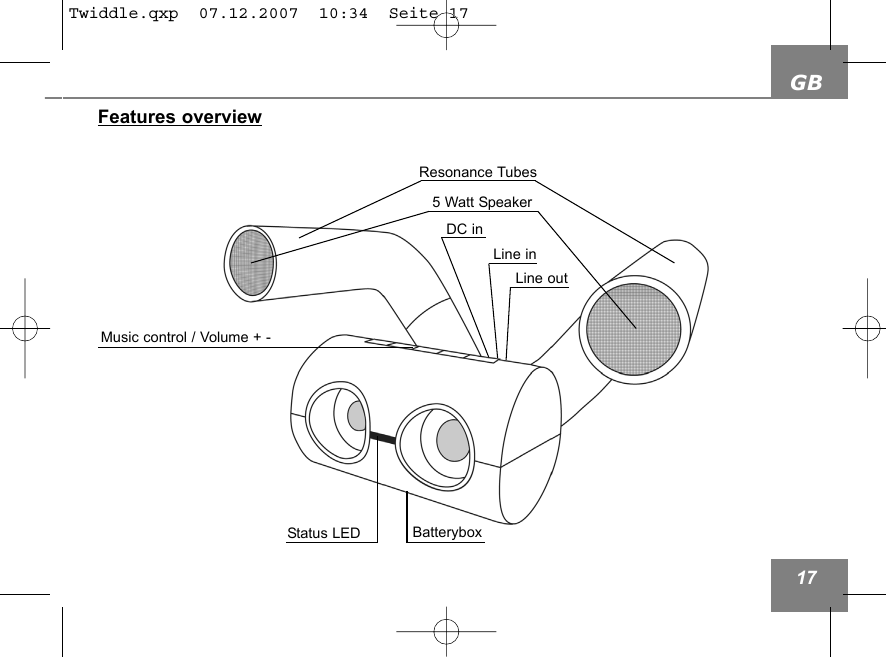 Twiddle.qxp 07.12.2007 10:34 Seite 17

GB

Features overview

Resonance Tubes

5 Watt Speaker

DC in

Line in

Line out

Music control / Volume + -

Status LED

Batterybox

17