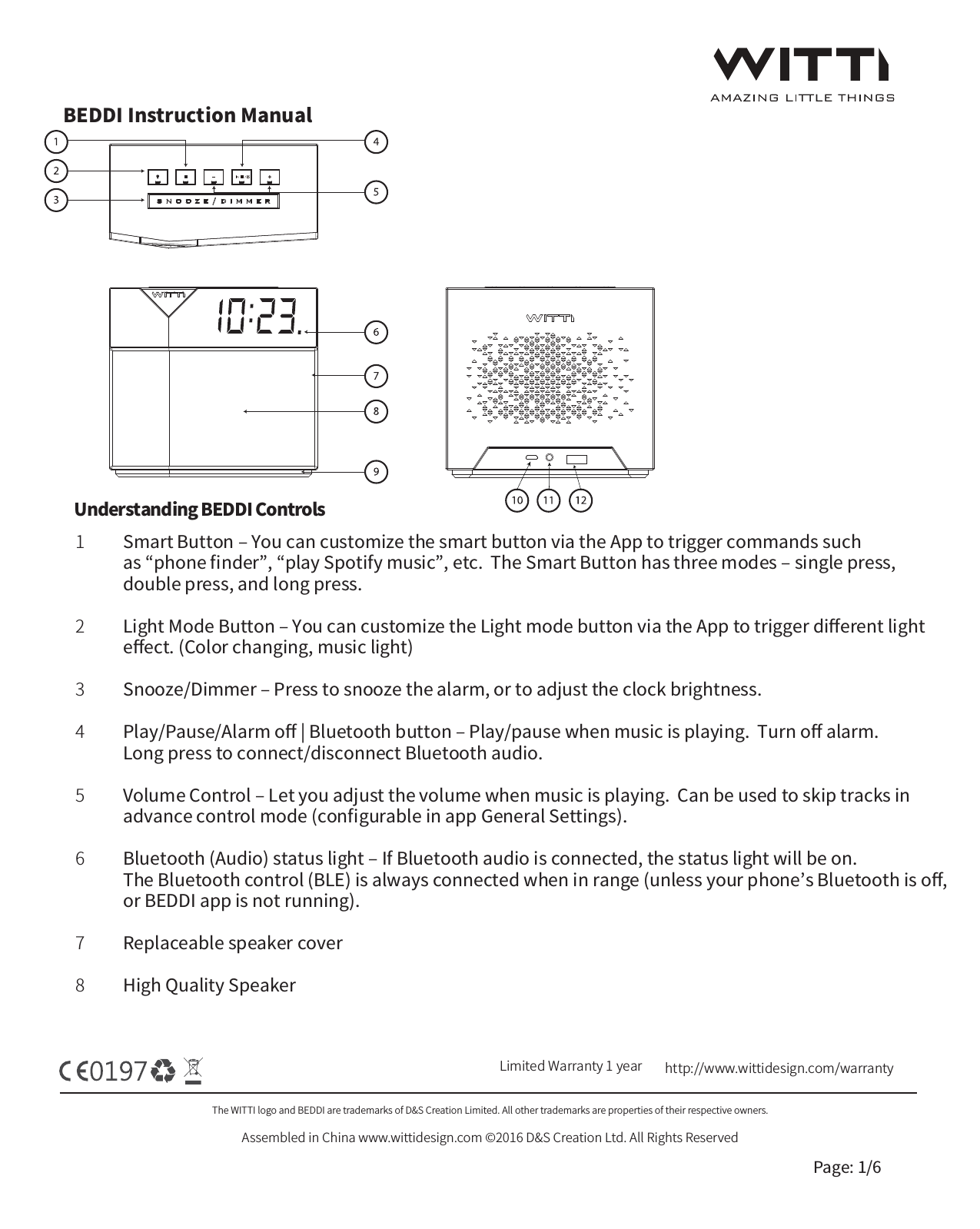 WITTI
AMAZING LITTLE THINGS

BEDDI Instruction Manual

1
2
3
4
5
SNOOZE/DIMMER

WITTI 10:23.
6
7
8
9

WITTI
10 11 12

Understanding BEDDI Controls

1 Smart Button – You can customize the smart button via the App to trigger commands such as “phone finder”, “play Spotify music”, etc. The Smart Button has three modes – single press, double press, and long press.

2 Light Mode Button – You can customize the Light mode button via the App to trigger different light effect. (Color changing, music light)

3 Snooze/Dimmer – Press to snooze the alarm, or to adjust the clock brightness.

4 Play/Pause/Alarm off | Bluetooth button – Play/pause when music is playing. Turn off alarm. Long press to connect/disconnect Bluetooth audio.

5 Volume Control – Let you adjust the volume when music is playing. Can be used to skip tracks in advance control mode (configurable in app General Settings).

6 Bluetooth (Audio) status light – If Bluetooth audio is connected, the status light will be on. The Bluetooth control (BLE) is always connected when in range (unless your phone’s Bluetooth is off, or BEDDI app is not running).

7 Replaceable speaker cover

8 High Quality Speaker

CE0197

Limited Warranty 1 year http://www.wittidesign.com/warranty

The WITTI logo and BEDDI are trademarks of D&S Creation Limited. All other trademarks are properties of their respective owners.

Assembled in China www.wittidesign.com ©2016 D&S Creation Ltd. All Rights Reserved

Page: 1/6