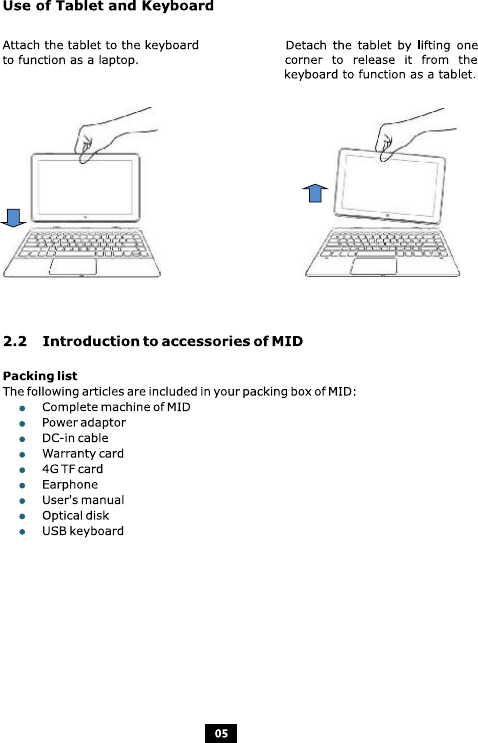 Use of Tablet and Keyboard

Attach the tablet to the keyboard to function as a laptop.

Detach the tablet by lifting one corner to release it from the keyboard to function as a tablet.

2.2 Introduction to accessories of MID

Packing list
The following articles are included in your packing box of MID:
- Complete machine of MID
- Power adaptor
- DC-in cable
- Warranty card
- 4G TF card
- Earphone
- User's manual
- Optical disk
- USB keyboard

05