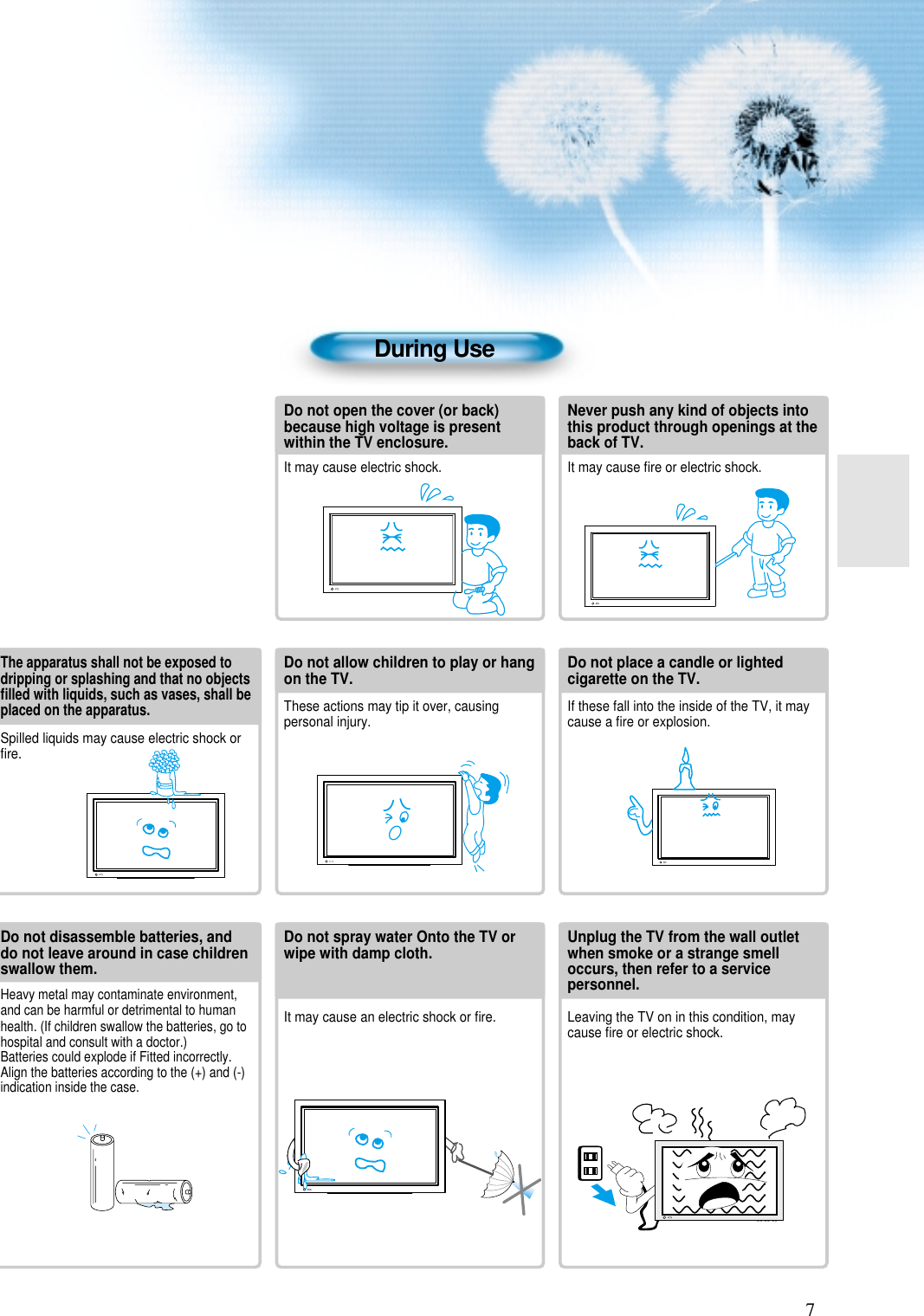 During Use

Do not open the cover (or back) because high voltage is present within the TV enclosure.

It may cause electric shock.

Never push any kind of objects into this product through openings at the back of TV.

It may cause fire or electric shock.

The apparatus shall not be exposed to dripping or splashing and that no objects filled with liquids, such as vases, shall be placed on the apparatus.

Spilled liquids may cause electric shock or fire.

Do not allow children to play or hang on the TV.

These actions may tip it over, causing personal injury.

Do not place a candle or lighted cigarette on the TV.

If these fall into the inside of the TV, it may cause a fire or explosion.

Do not disassemble batteries, and do not leave around in case children swallow them.

Heavy metal may contaminate environment, and can be harmful or detrimental to human health. (If children swallow the batteries, go to hospital and consult with a doctor.)
Batteries could explode if Fitted incorrectly. Align the batteries according to the (+) and (-) indication inside the case.

Do not spray water Onto the TV or wipe with damp cloth.

It may cause an electric shock or fire.

Unplug the TV from the wall outlet when smoke or a strange smell occurs, then refer to a service personnel.

Leaving the TV on in this condition, may cause fire or electric shock.

7