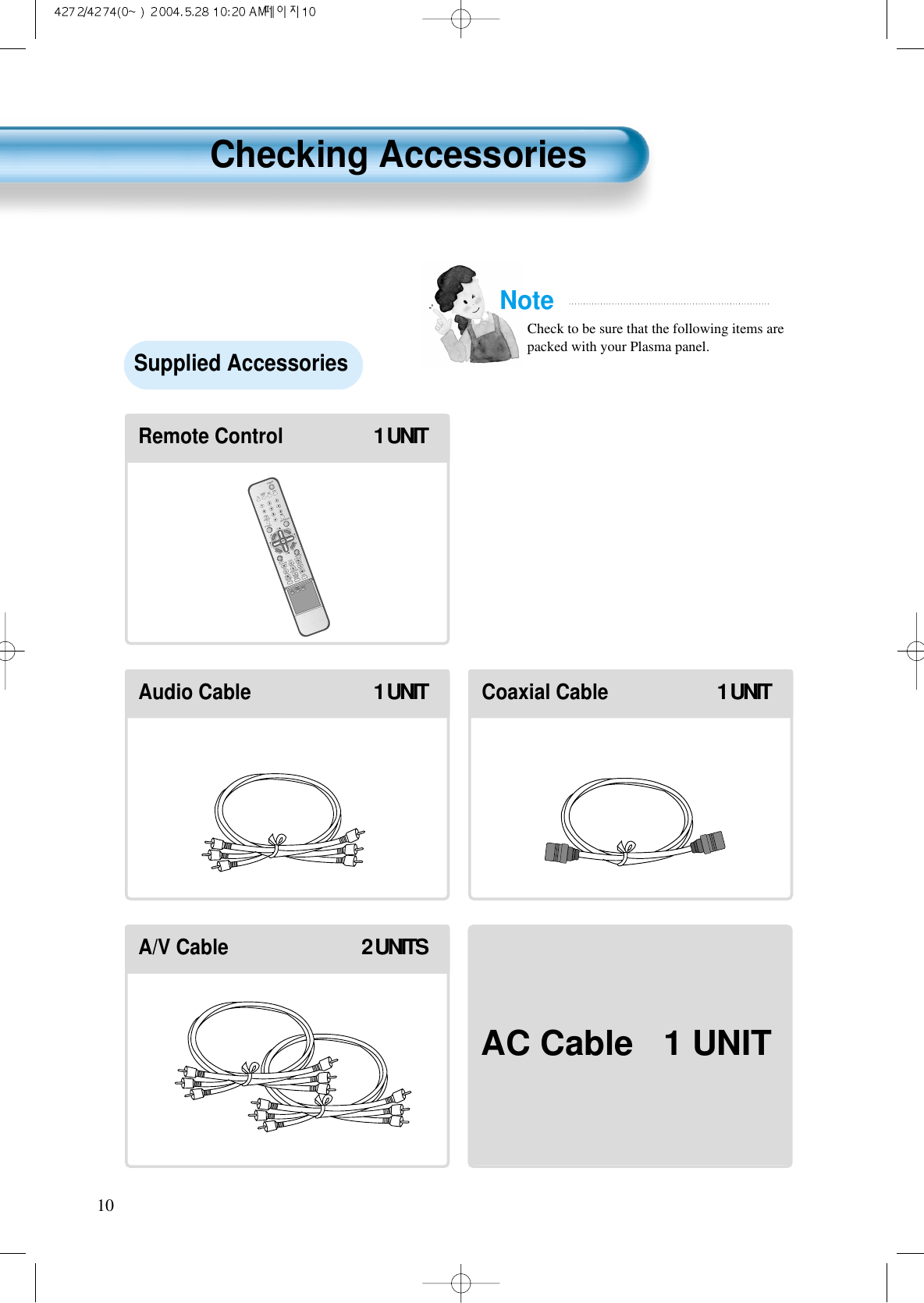 4272/4274(0~ ) 2004.5.28 10:20 AM페이지10

Checking Accessories

Note

Check to be sure that the following items are packed with your Plasma panel.

Supplied Accessories

Remote Control 1 UNIT

Audio Cable 1 UNIT

Coaxial Cable 1 UNIT

A/V Cable 2 UNITS

AC Cable 1 UNIT

10