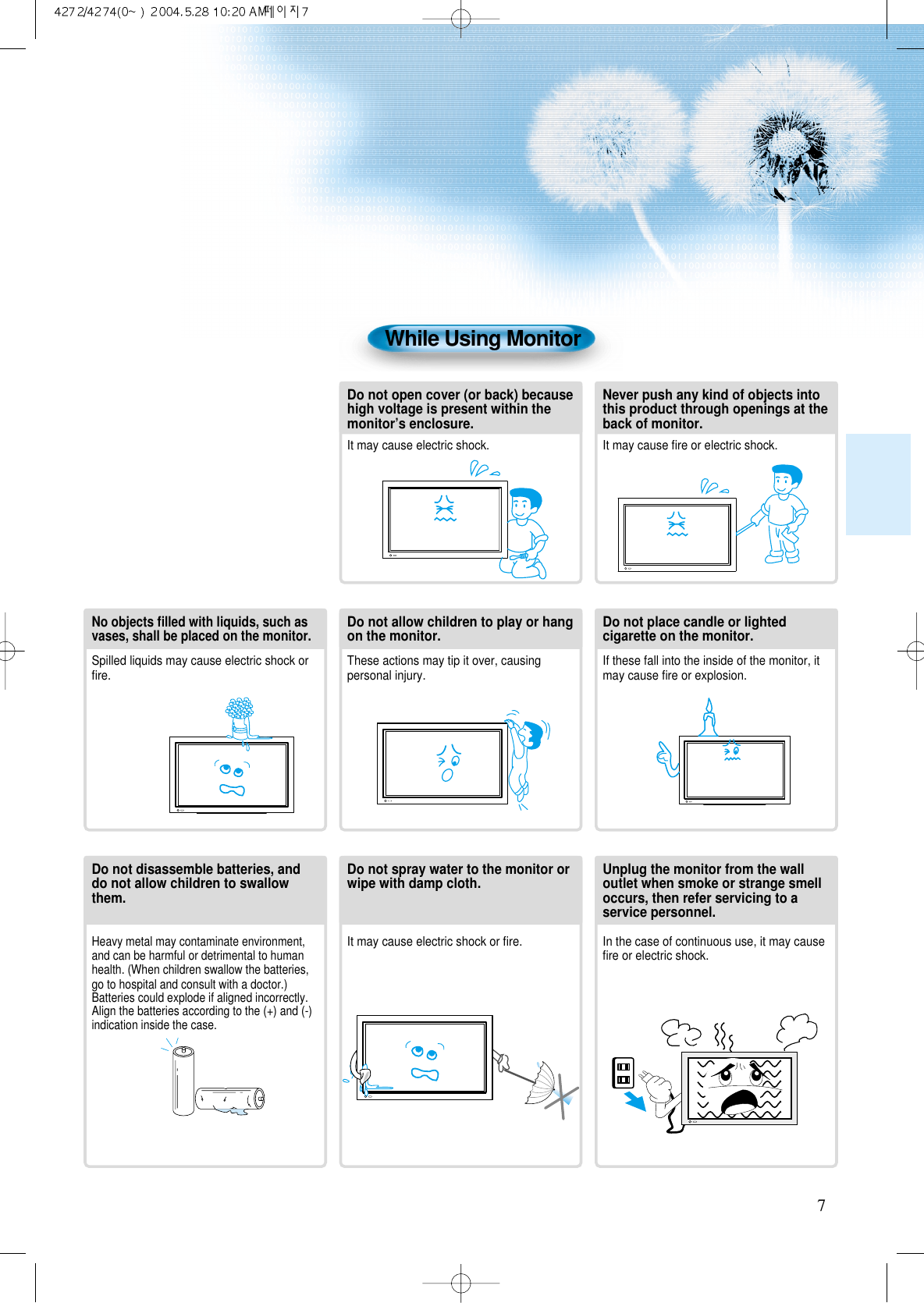 4272/4274(0~ ) 2004.5.28 10:20 AM페이지7

While Using Monitor

Do not open cover (or back) because high voltage is present within the monitor's enclosure.

It may cause electric shock.

Never push any kind of objects into this product through openings at the back of monitor.

It may cause fire or electric shock.

No objects filled with liquids, such as vases, shall be placed on the monitor.

Spilled liquids may cause electric shock or fire.

Do not allow children to play or hang on the monitor.

These actions may tip it over, causing personal injury.

Do not place candle or lighted cigarette on the monitor.

If these fall into the inside of the monitor, it may cause fire or explosion.

Do not disassemble batteries, and do not allow children to swallow them.

Heavy metal may contaminate environment, and can be harmful or detrimental to human health. (When children swallow the batteries, go to hospital and consult with a doctor.) Batteries could explode if aligned incorrectly. Align the batteries according to the (+) and (-) indication inside the case.

Do not spray water to the monitor or wipe with damp cloth.

It may cause electric shock or fire.

Unplug the monitor from the wall outlet when smoke or strange smell occurs, then refer servicing to a service personnel.

In the case of continuous use, it may cause fire or electric shock.

7