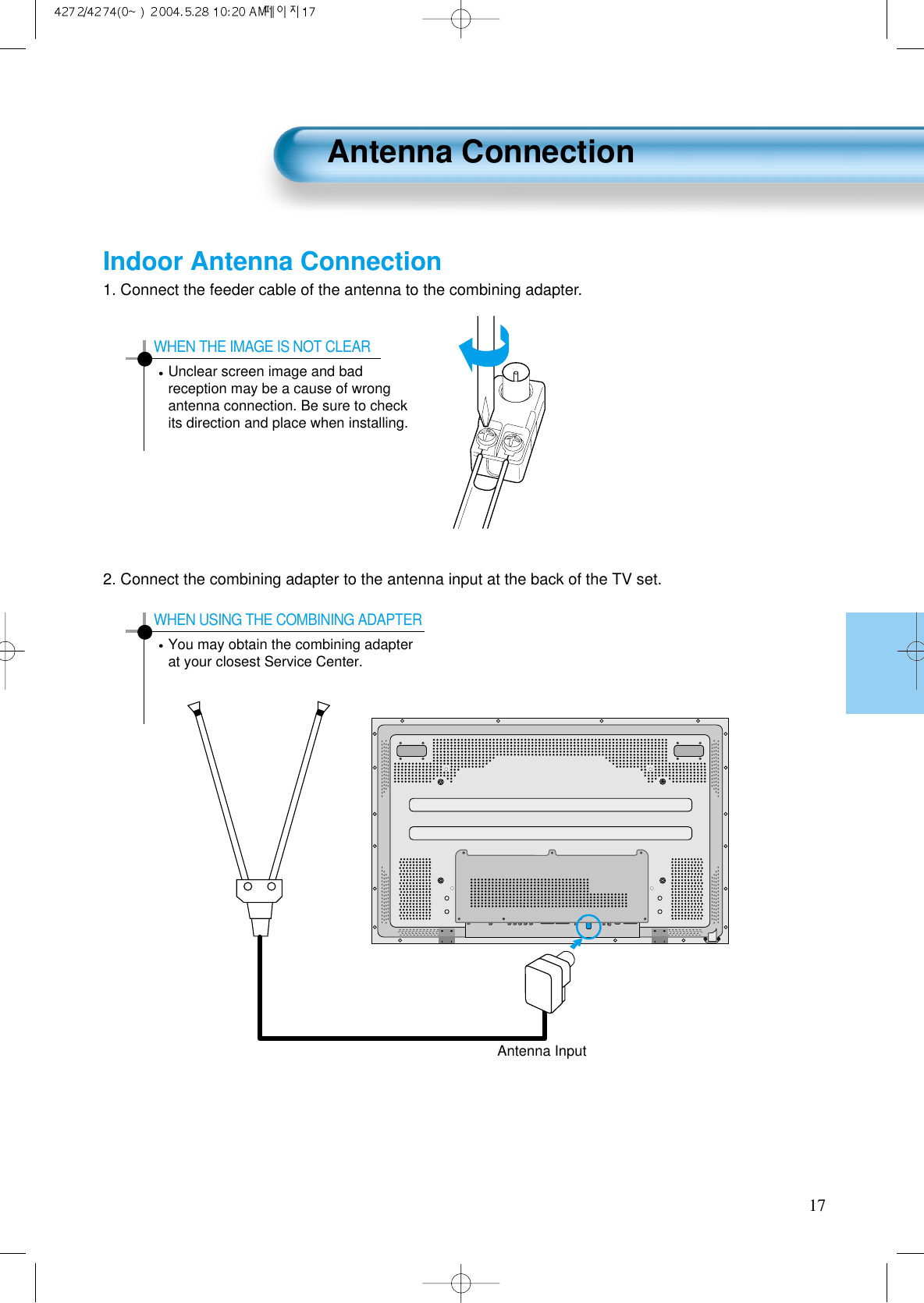 4272/4274(0~ ) 2004.5.28 10:20 AM페이지17

Antenna Connection

Indoor Antenna Connection

1. Connect the feeder cable of the antenna to the combining adapter.

WHEN THE IMAGE IS NOT CLEAR

• Unclear screen image and bad reception may be a cause of wrong antenna connection. Be sure to check its direction and place when installing.

2. Connect the combining adapter to the antenna input at the back of the TV set.

WHEN USING THE COMBINING ADAPTER

• You may obtain the combining adapter at your closest Service Center.

Antenna Input

17