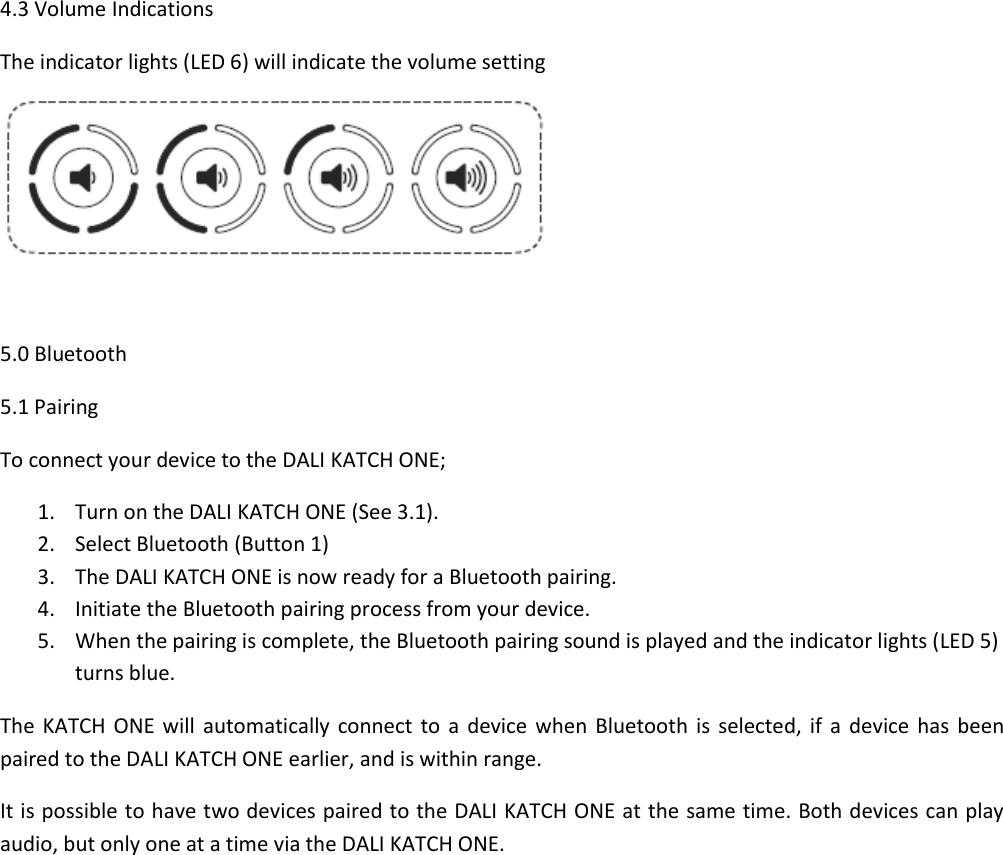 4.3 Volume Indications

The indicator lights (LED 6) will indicate the volume setting

5.0 Bluetooth

5.1 Pairing

To connect your device to the DALI KATCH ONE;

1. Turn on the DALI KATCH ONE (See 3.1).
2. Select Bluetooth (Button 1)
3. The DALI KATCH ONE is now ready for a Bluetooth pairing.
4. Initiate the Bluetooth pairing process from your device.
5. When the pairing is complete, the Bluetooth pairing sound is played and the indicator lights (LED 5) turns blue.

The KATCH ONE will automatically connect to a device when Bluetooth is selected, if a device has been paired to the DALI KATCH ONE earlier, and is within range.

It is possible to have two devices paired to the DALI KATCH ONE at the same time. Both devices can play audio, but only one at a time via the DALI KATCH ONE.