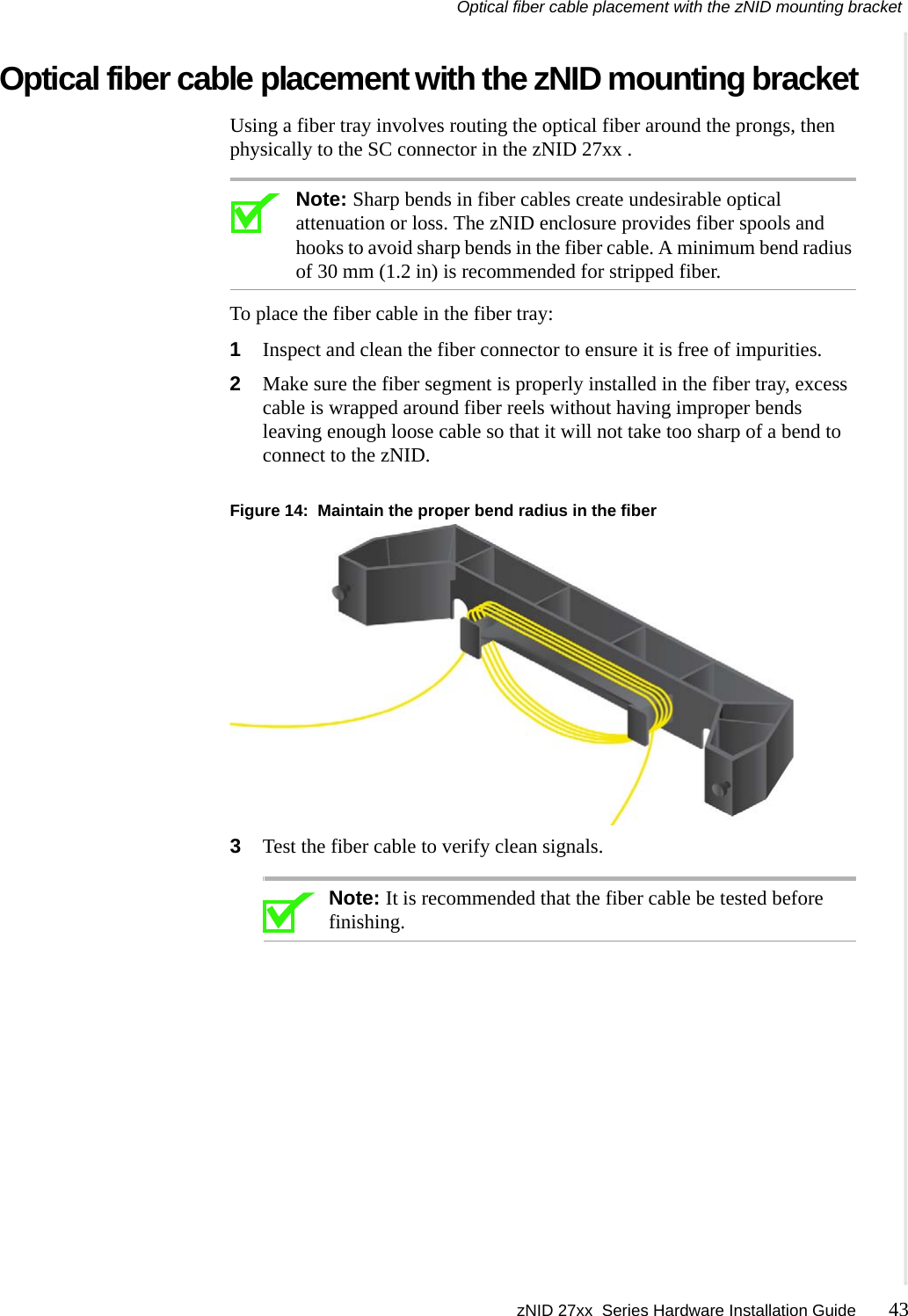 Optical fiber cable placement with the zNID mounting bracket

Optical fiber cable placement with the zNID mounting bracket

Using a fiber tray involves routing the optical fiber around the prongs, then physically to the SC connector in the zNID 27xx .

Note: Sharp bends in fiber cables create undesirable optical attenuation or loss. The zNID enclosure provides fiber spools and hooks to avoid sharp bends in the fiber cable. A minimum bend radius of 30 mm (1.2 in) is recommended for stripped fiber.

To place the fiber cable in the fiber tray:

1 Inspect and clean the fiber connector to ensure it is free of impurities.

2 Make sure the fiber segment is properly installed in the fiber tray, excess cable is wrapped around fiber reels without having improper bends leaving enough loose cable so that it will not take too sharp of a bend to connect to the zNID.

Figure 14: Maintain the proper bend radius in the fiber

3 Test the fiber cable to verify clean signals.

Note: It is recommended that the fiber cable be tested before finishing.

zNID 27xx Series Hardware Installation Guide 43