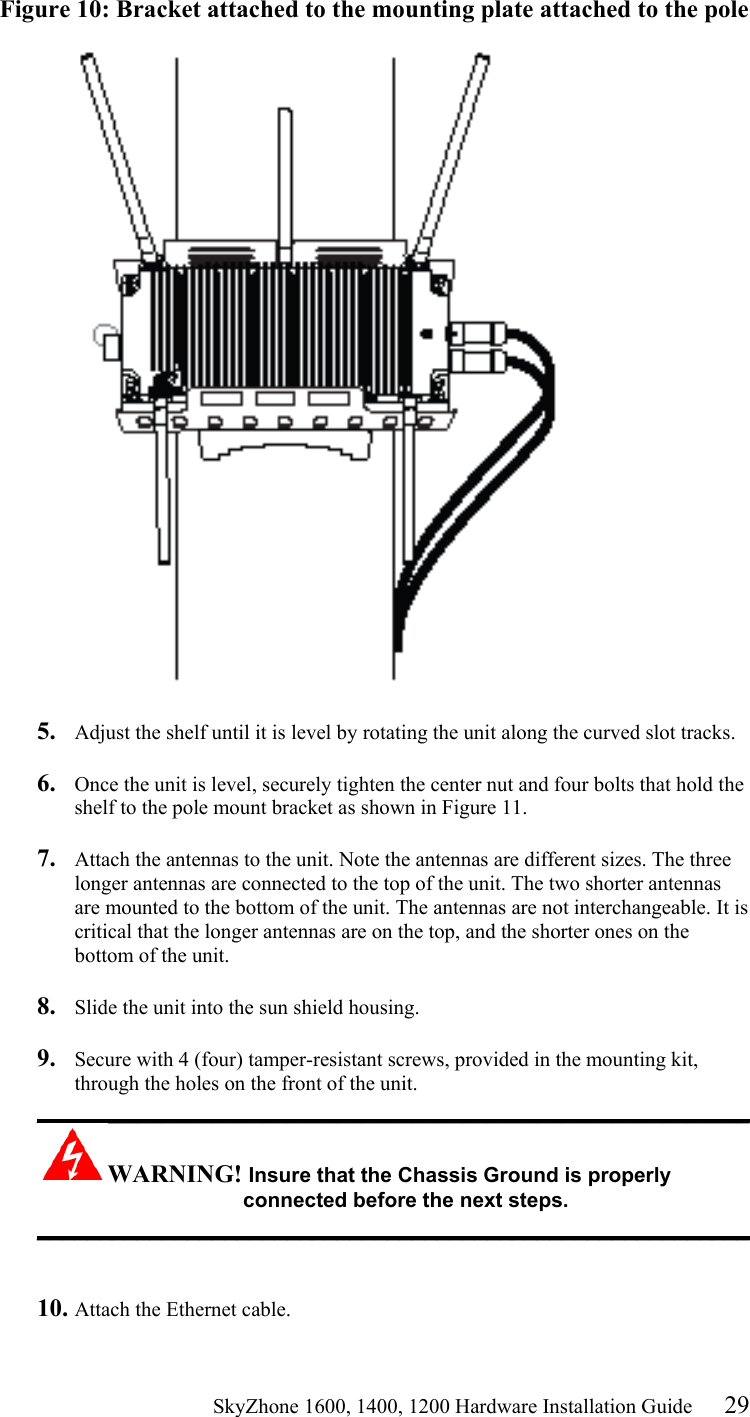 Figure 10: Bracket attached to the mounting plate attached to the pole

5. Adjust the shelf until it is level by rotating the unit along the curved slot tracks.

6. Once the unit is level, securely tighten the center nut and four bolts that hold the shelf to the pole mount bracket as shown in Figure 11.

7. Attach the antennas to the unit. Note the antennas are different sizes. The three longer antennas are connected to the top of the unit. The two shorter antennas are mounted to the bottom of the unit. The antennas are not interchangeable. It is critical that the longer antennas are on the top, and the shorter ones on the bottom of the unit.

8. Slide the unit into the sun shield housing.

9. Secure with 4 (four) tamper-resistant screws, provided in the mounting kit, through the holes on the front of the unit.

WARNING! Insure that the Chassis Ground is properly connected before the next steps.

10. Attach the Ethernet cable.

SkyZhone 1600, 1400, 1200 Hardware Installation Guide 29