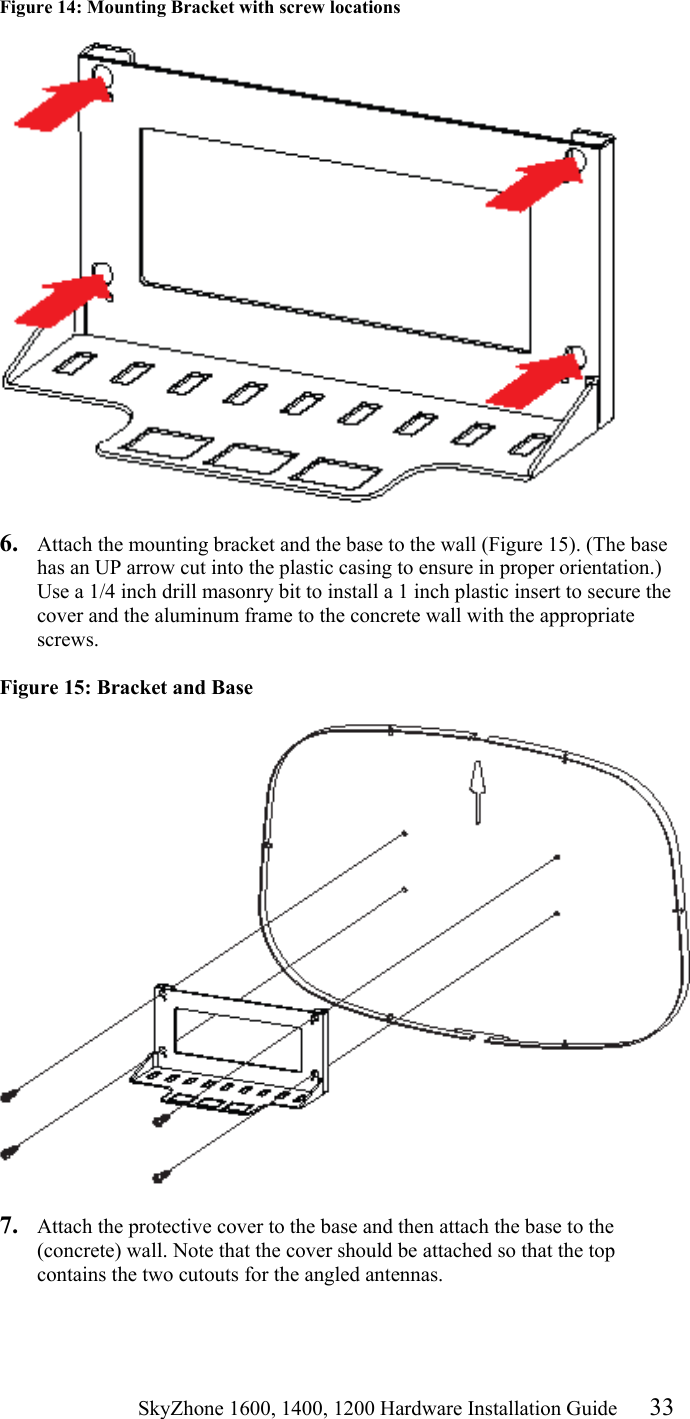 Figure 14: Mounting Bracket with screw locations

6. Attach the mounting bracket and the base to the wall (Figure 15). (The base has an UP arrow cut into the plastic casing to ensure in proper orientation.) Use a 1/4 inch drill masonry bit to install a 1 inch plastic insert to secure the cover and the aluminum frame to the concrete wall with the appropriate screws.

Figure 15: Bracket and Base

7. Attach the protective cover to the base and then attach the base to the (concrete) wall. Note that the cover should be attached so that the top contains the two cutouts for the angled antennas.

SkyZhone 1600, 1400, 1200 Hardware Installation Guide 33