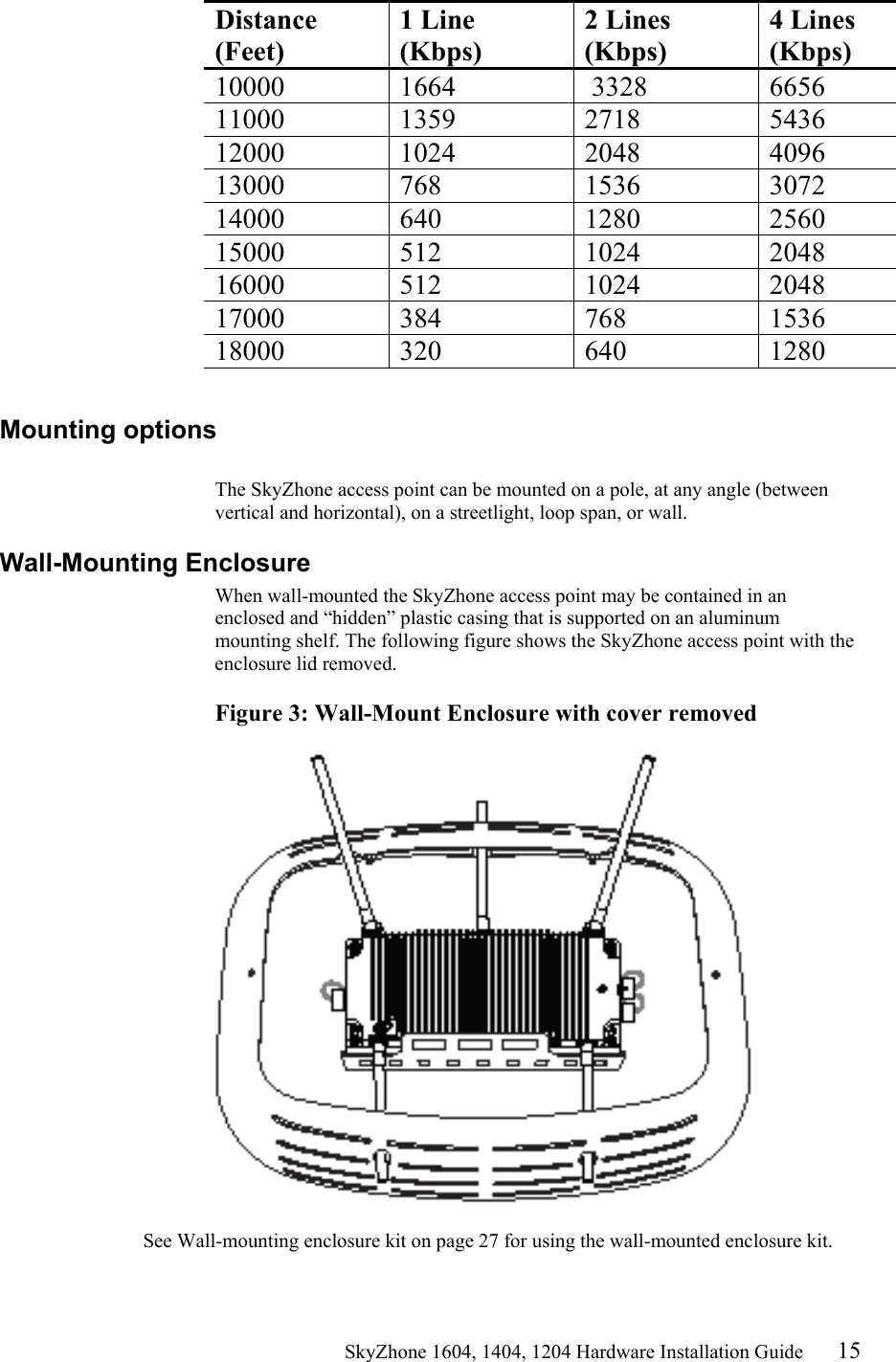 | Distance (Feet) | 1 Line (Kbps) | 2 Lines (Kbps) | 4 Lines (Kbps) |
|---|---|---|---|
| 10000 | 1664 | 3328 | 6656 |
| 11000 | 1359 | 2718 | 5436 |
| 12000 | 1024 | 2048 | 4096 |
| 13000 | 768 | 1536 | 3072 |
| 14000 | 640 | 1280 | 2560 |
| 15000 | 512 | 1024 | 2048 |
| 16000 | 512 | 1024 | 2048 |
| 17000 | 384 | 768 | 1536 |
| 18000 | 320 | 640 | 1280 |

Mounting options

The SkyZhone access point can be mounted on a pole, at any angle (between vertical and horizontal), on a streetlight, loop span, or wall.

Wall-Mounting Enclosure

When wall-mounted the SkyZhone access point may be contained in an enclosed and “hidden” plastic casing that is supported on an aluminum mounting shelf. The following figure shows the SkyZhone access point with the enclosure lid removed.

Figure 3: Wall-Mount Enclosure with cover removed

See Wall-mounting enclosure kit on page 27 for using the wall-mounted enclosure kit.

SkyZhone 1604, 1404, 1204 Hardware Installation Guide 15