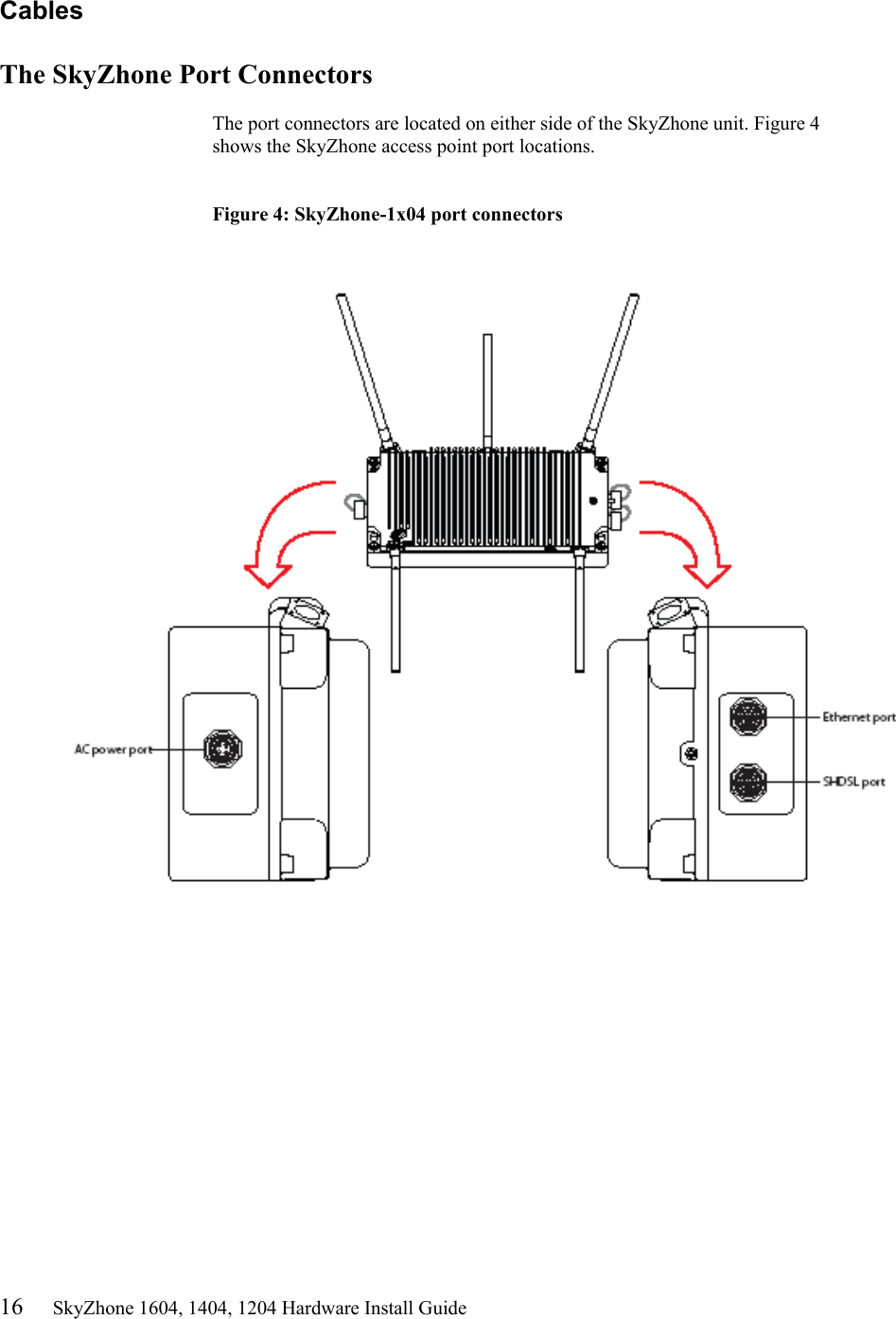 Cables

The SkyZhone Port Connectors

The port connectors are located on either side of the SkyZhone unit. Figure 4 shows the SkyZhone access point port locations.

Figure 4: SkyZhone-1x04 port connectors

AC power port

Ethernet port

SHDSL port

16 SkyZhone 1604, 1404, 1204 Hardware Install Guide