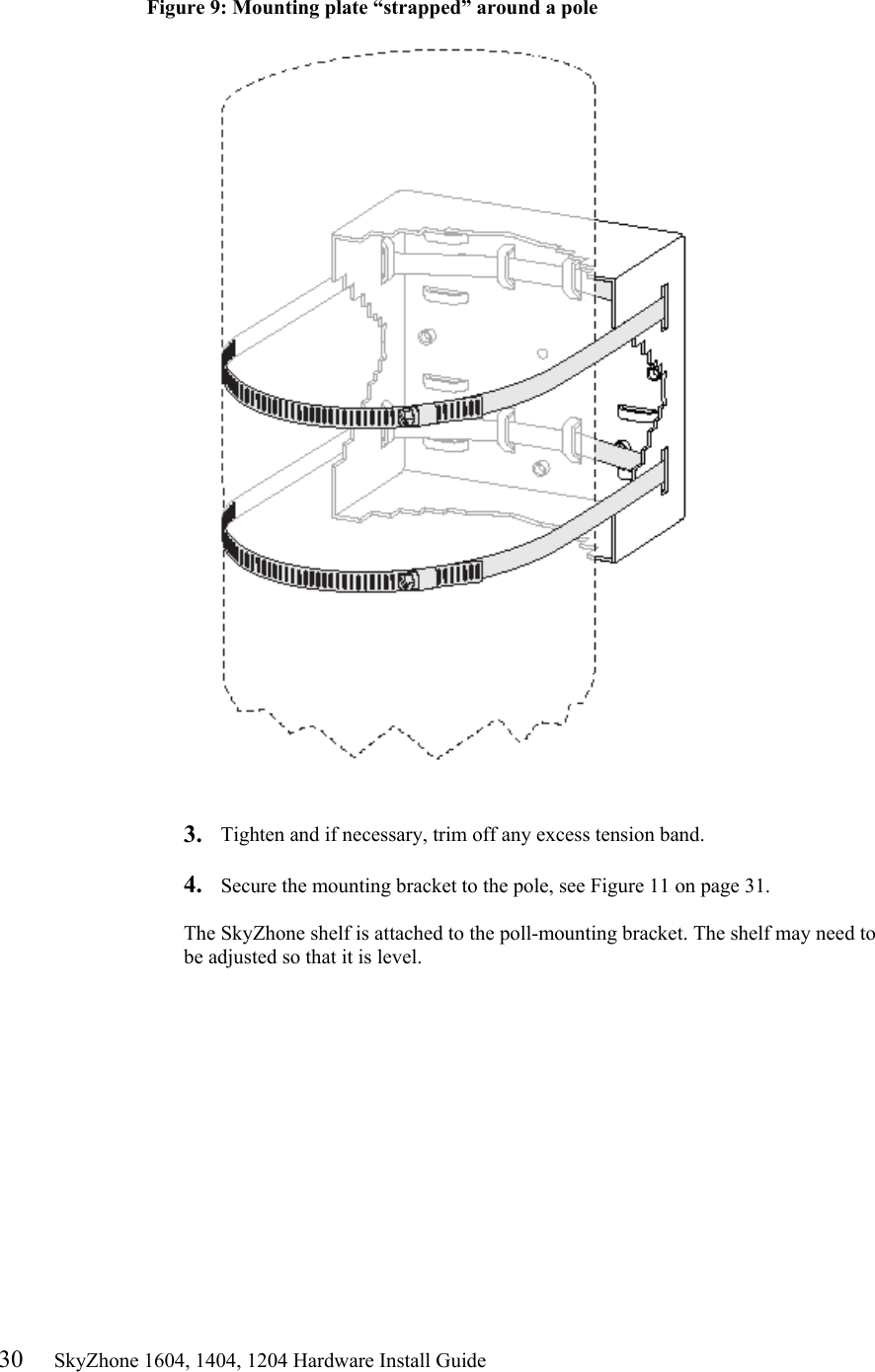 Figure 9: Mounting plate “strapped” around a pole

3. Tighten and if necessary, trim off any excess tension band.

4. Secure the mounting bracket to the pole, see Figure 11 on page 31.

The SkyZhone shelf is attached to the poll-mounting bracket. The shelf may need to be adjusted so that it is level.

30 SkyZhone 1604, 1404, 1204 Hardware Install Guide