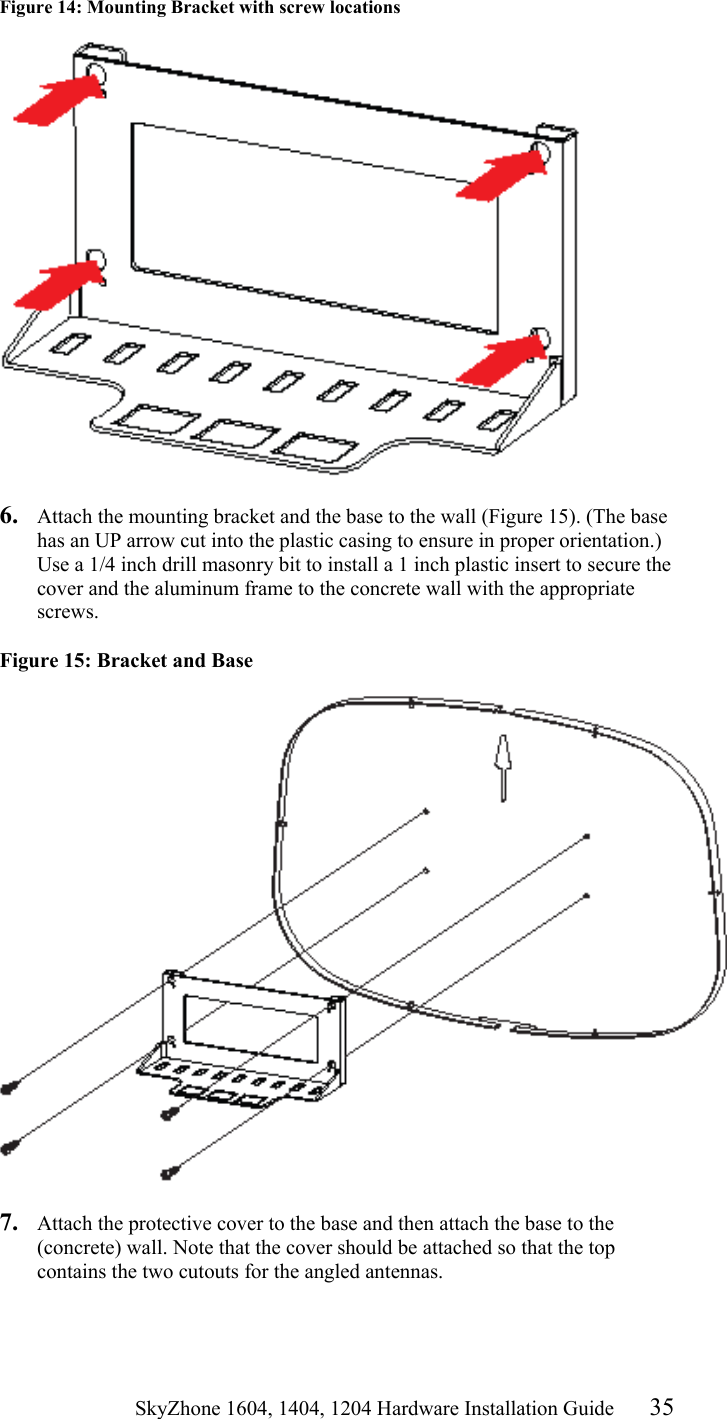 Figure 14: Mounting Bracket with screw locations

6. Attach the mounting bracket and the base to the wall (Figure 15). (The base has an UP arrow cut into the plastic casing to ensure in proper orientation.) Use a 1/4 inch drill masonry bit to install a 1 inch plastic insert to secure the cover and the aluminum frame to the concrete wall with the appropriate screws.

Figure 15: Bracket and Base

7. Attach the protective cover to the base and then attach the base to the (concrete) wall. Note that the cover should be attached so that the top contains the two cutouts for the angled antennas.

SkyZhone 1604, 1404, 1204 Hardware Installation Guide 35