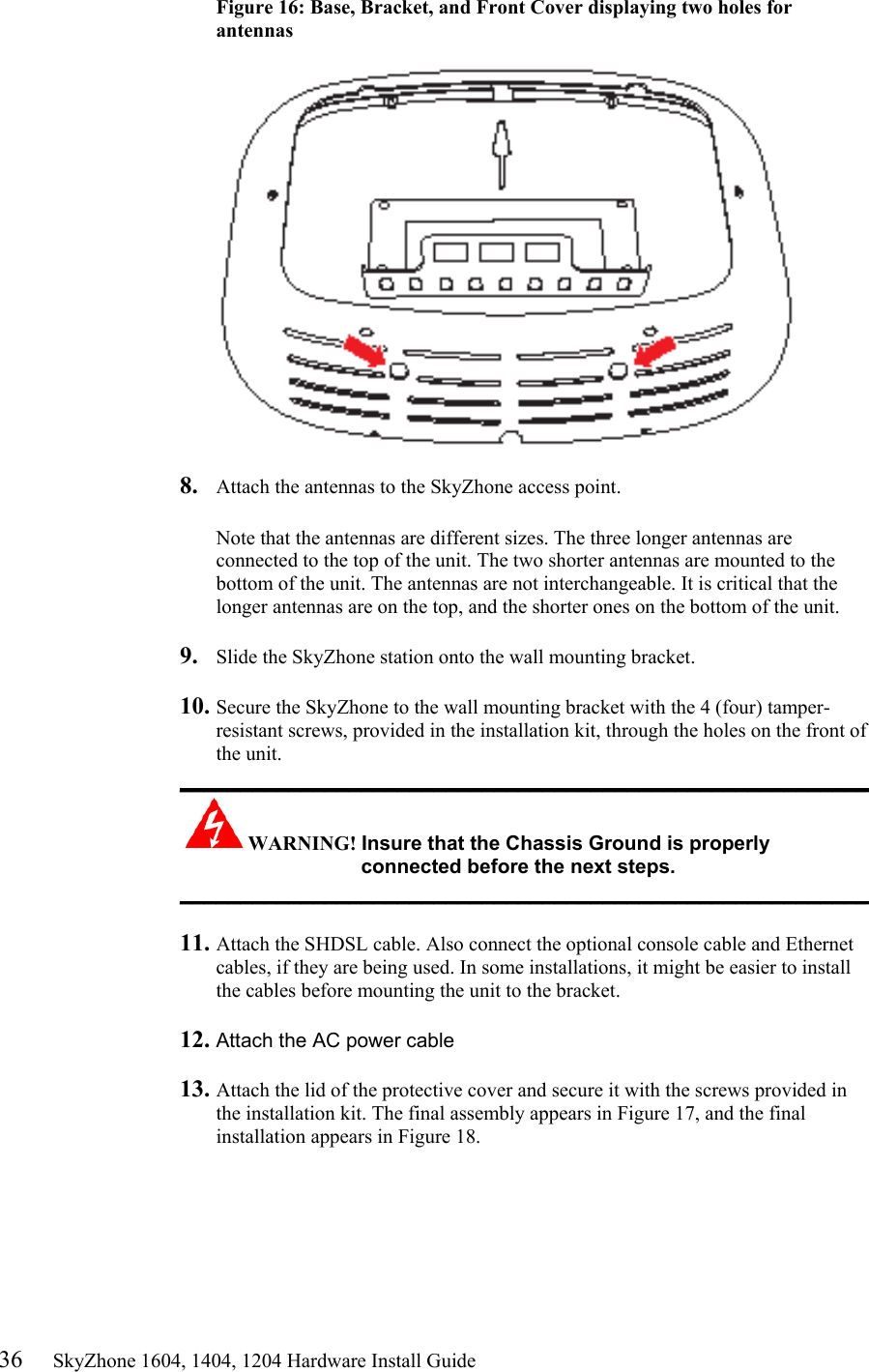 Figure 16: Base, Bracket, and Front Cover displaying two holes for antennas

8. Attach the antennas to the SkyZhone access point.

Note that the antennas are different sizes. The three longer antennas are connected to the top of the unit. The two shorter antennas are mounted to the bottom of the unit. The antennas are not interchangeable. It is critical that the longer antennas are on the top, and the shorter ones on the bottom of the unit.

9. Slide the SkyZhone station onto the wall mounting bracket.

10. Secure the SkyZhone to the wall mounting bracket with the 4 (four) tamper-resistant screws, provided in the installation kit, through the holes on the front of the unit.

WARNING! Insure that the Chassis Ground is properly connected before the next steps.

11. Attach the SHDSL cable. Also connect the optional console cable and Ethernet cables, if they are being used. In some installations, it might be easier to install the cables before mounting the unit to the bracket.

12. Attach the AC power cable

13. Attach the lid of the protective cover and secure it with the screws provided in the installation kit. The final assembly appears in Figure 17, and the final installation appears in Figure 18.

36 SkyZhone 1604, 1404, 1204 Hardware Install Guide