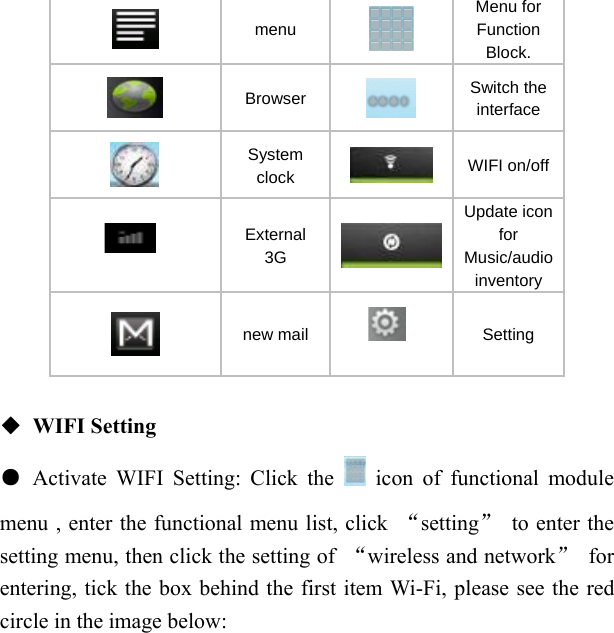 | | menu | | Menu for Function Block. |
|---|---|---|---|
| | Browser | | Switch the interface |
| | System clock | | WIFI on/off |
| | External 3G | | Update icon for Music/audio inventory |
| | new mail | | Setting |

◆ **WIFI Setting**

● Activate WIFI Setting: Click the icon of functional module menu , enter the functional menu list, click “setting” to enter the setting menu, then click the setting of “wireless and network” for entering, tick the box behind the first item Wi-Fi, please see the red circle in the image below: