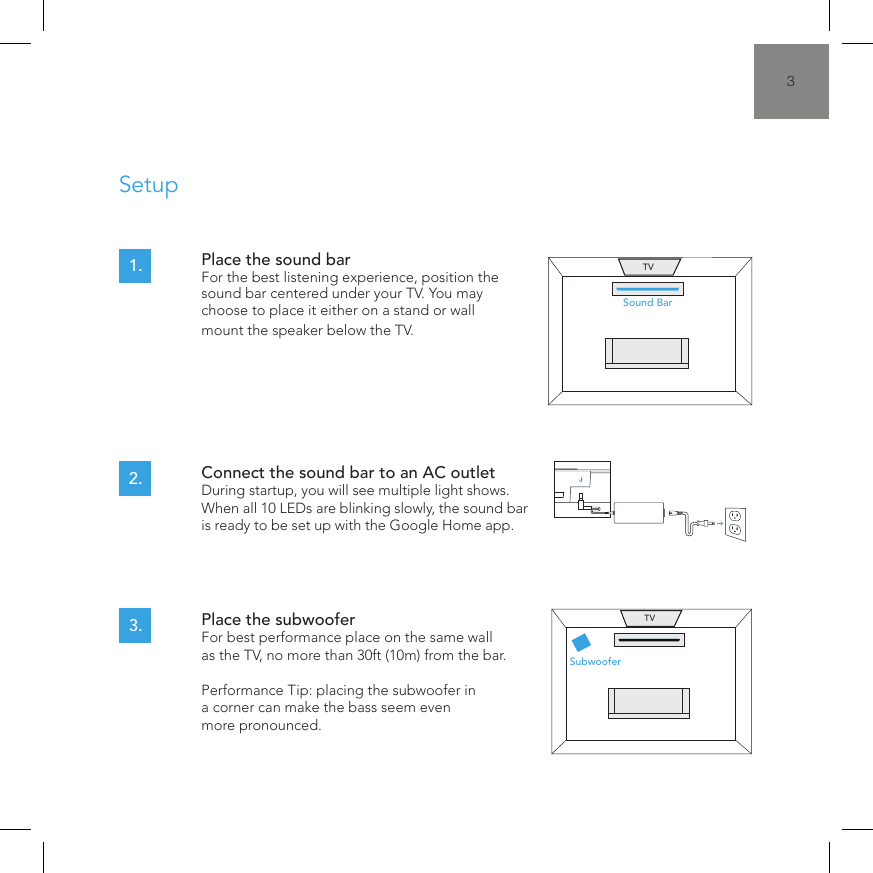 3

Setup

1.

Place the sound bar
For the best listening experience, position the sound bar centered under your TV. You may choose to place it either on a stand or wall mount the speaker below the TV.

TV
Sound Bar

2.

Connect the sound bar to an AC outlet
During startup, you will see multiple light shows. When all 10 LEDs are blinking slowly, the sound bar is ready to be set up with the Google Home app.

3.

Place the subwoofer
For best performance place on the same wall as the TV, no more than 30ft (10m) from the bar.

Performance Tip: placing the subwoofer in a corner can make the bass seem even more pronounced.

TV
Subwoofer