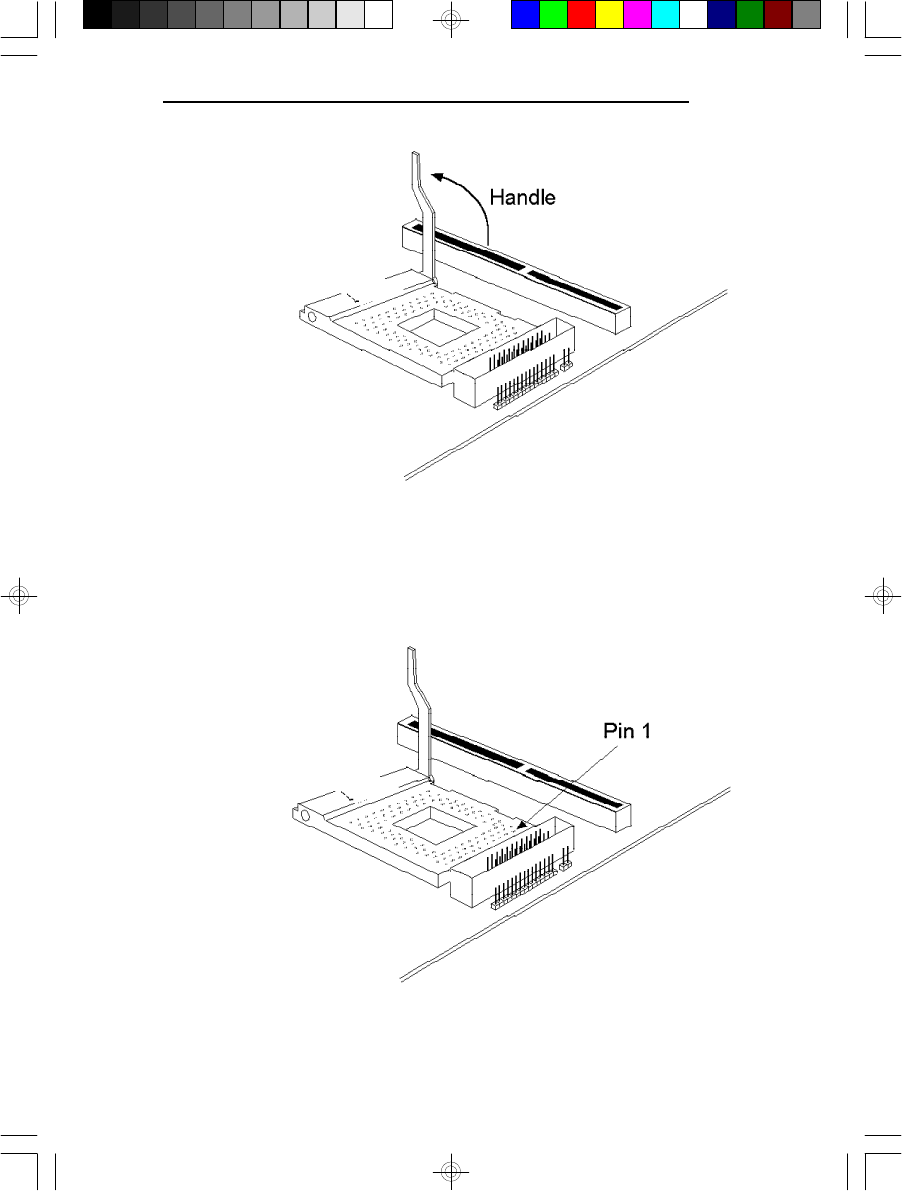 Handle

Pin 1