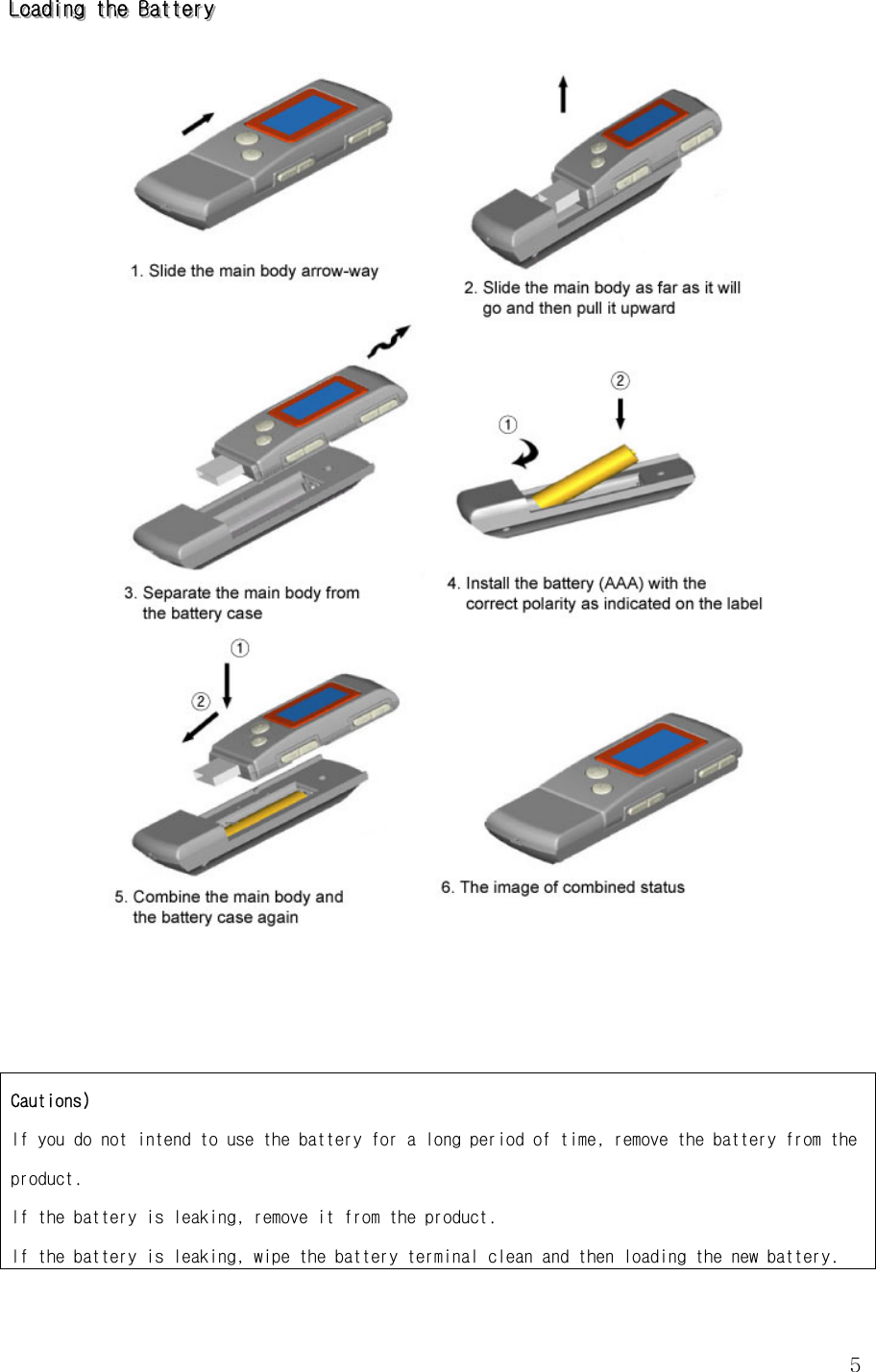 Loading the Battery

1. Slide the main body arrow-way

2. Slide the main body as far as it will go and then pull it upward

3. Separate the main body from the battery case

①

②

4. Install the battery (AAA) with the correct polarity as indicated on the label

①

②

5. Combine the main body and the battery case again

6. The image of combined status

Cautions)

If you do not intend to use the battery for a long period of time, remove the battery from the product.

If the battery is leaking, remove it from the product.

If the battery is leaking, wipe the battery terminal clean and then loading the new battery.

5