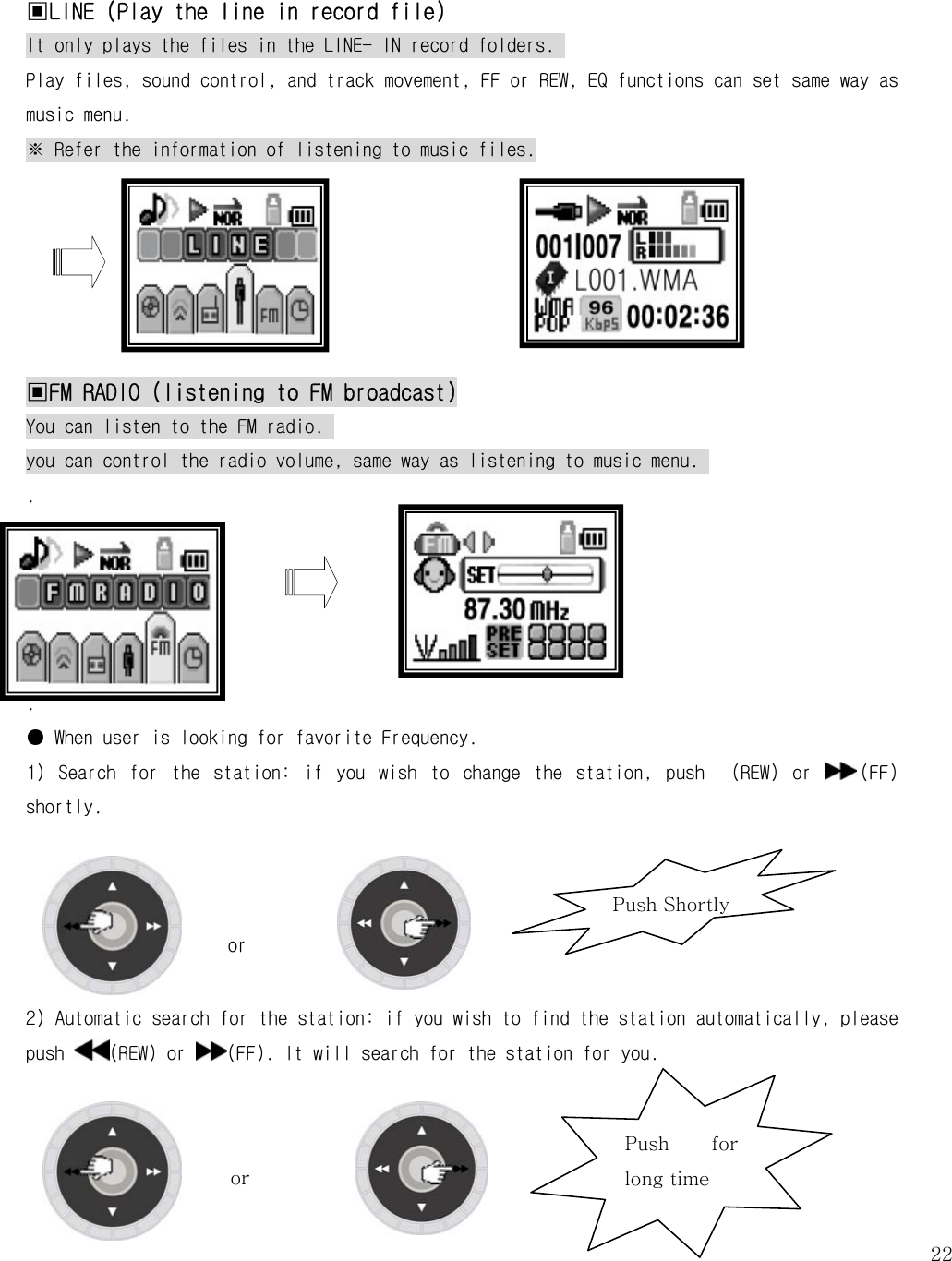 ▣LINE (Play the line in record file)

It only plays the files in the LINE- IN record folders.

Play files, sound control, and track movement, FF or REW, EQ functions can set same way as music menu.

※ Refer the information of listening to music files.

NOR
LINE
FM

NOR
001|007
L
R
L001.WMA
WMA
POP
96
Kbps
00:02:36

▣FM RADIO (listening to FM broadcast)

You can listen to the FM radio.

you can control the radio volume, same way as listening to music menu.

.

NOR
FMRADIO
FM

FM
SET
87.30 MHz
PRE
SET
8888

.

● When user is looking for favorite Frequency.

1) Search for the station: if you wish to change the station, push (REW) or ▶▶(FF) shortly.

or

Push Shortly

2) Automatic search for the station: if you wish to find the station automatically, please push ◀◀(REW) or ▶▶(FF). It will search for the station for you.

or

Push for long time

22