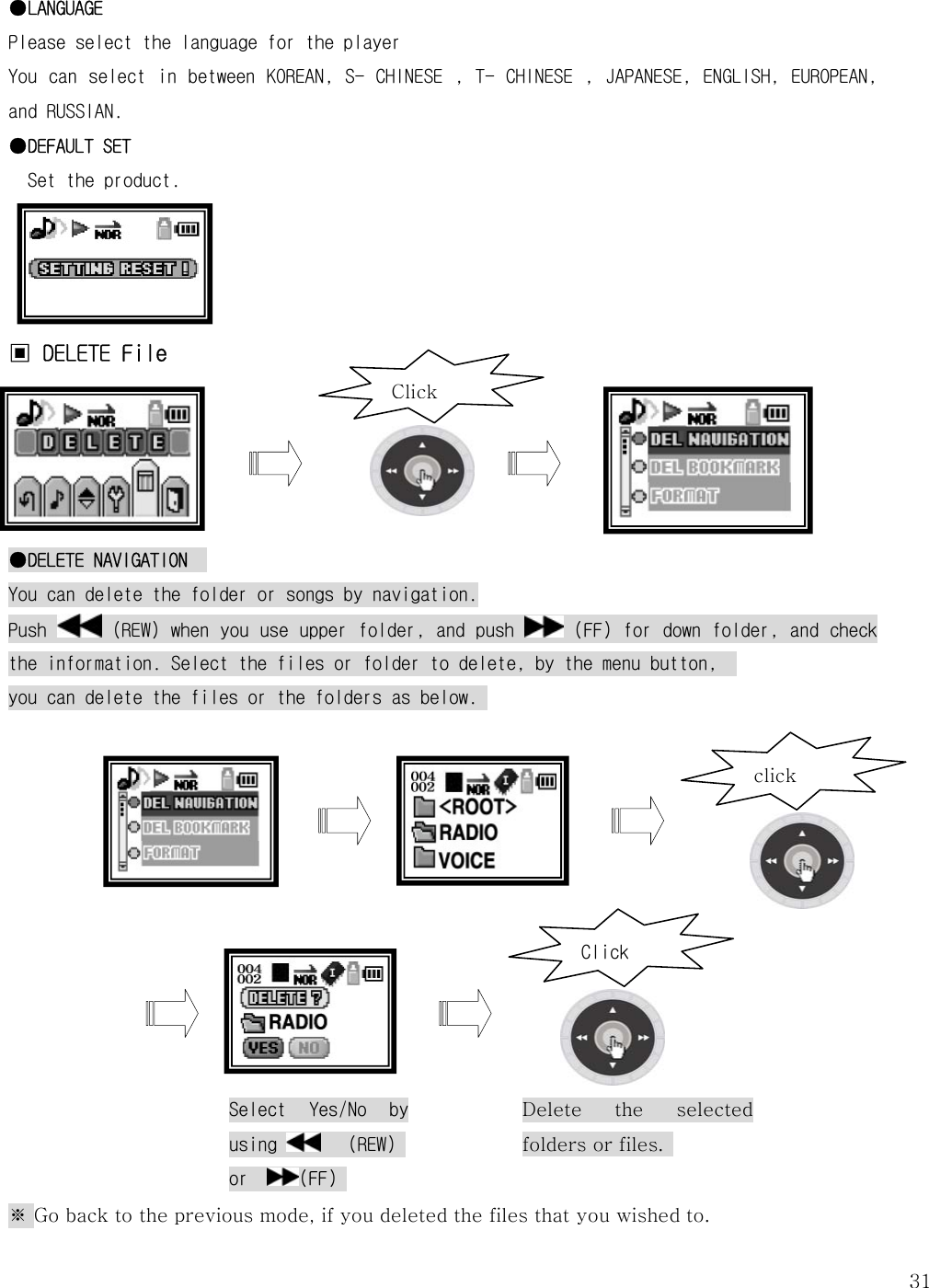 ●LANGUAGE
Please select the language for the player
You can select in between KOREAN, S- CHINESE , T- CHINESE , JAPANESE, ENGLISH, EUROPEAN, and RUSSIAN.
●DEFAULT SET
Set the product.

NOR
SETTING RESET !

▣ DELETE File

NOR
DELETE

Click

NOR
DEL NAVIGATION
DEL BOOKMARK
FORMAT

●DELETE NAVIGATION
You can delete the folder or songs by navigation.
Push (REW) when you use upper folder, and push (FF) for down folder, and check the information. Select the files or folder to delete, by the menu button, you can delete the files or the folders as below.

NOR
DEL NAVIGATION
DEL BOOKMARK
FORMAT

004
002
NOR
<ROOT>
RADIO
VOICE

click

004
002
NOR
DELETE ?
RADIO
YES NO

Click

Select Yes/No by using (REW) or (FF)

Delete the selected folders or files.

※ Go back to the previous mode, if you deleted the files that you wished to.

31