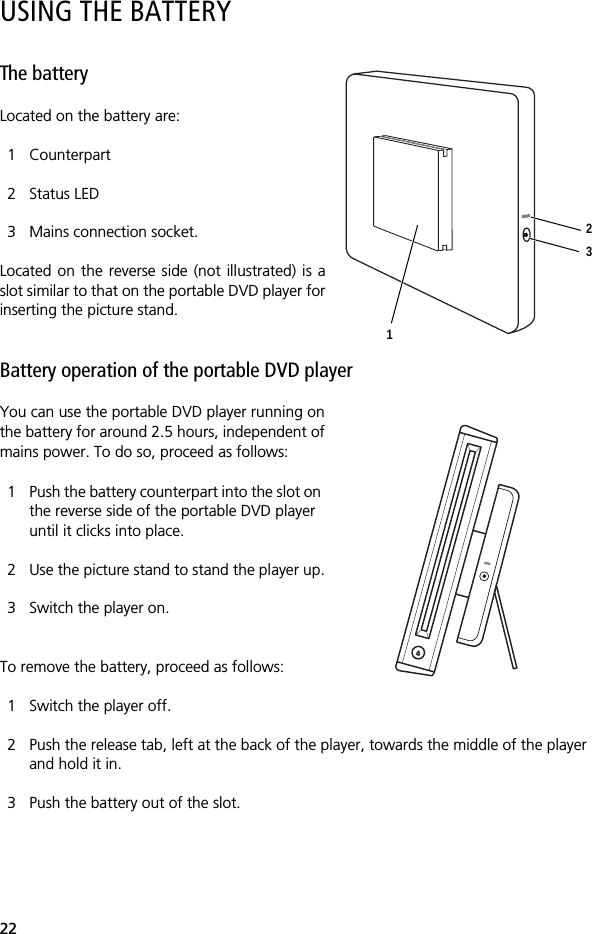 USING THE BATTERY

The battery

Located on the battery are:

1 Counterpart

2 Status LED

3 Mains connection socket.

Located on the reverse side (not illustrated) is a slot similar to that on the portable DVD player for inserting the picture stand.

2

3

1

Battery operation of the portable DVD player

You can use the portable DVD player running on the battery for around 2.5 hours, independent of mains power. To do so, proceed as follows:

1 Push the battery counterpart into the slot on the reverse side of the portable DVD player until it clicks into place.

2 Use the picture stand to stand the player up.

3 Switch the player on.

To remove the battery, proceed as follows:

1 Switch the player off.

2 Push the release tab, left at the back of the player, towards the middle of the player and hold it in.

3 Push the battery out of the slot.

22