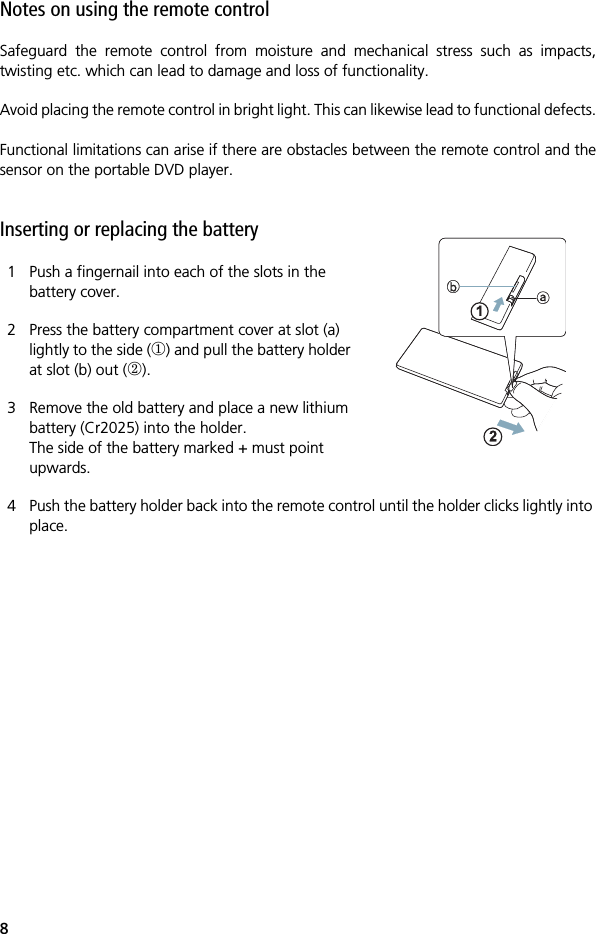 Notes on using the remote control

Safeguard the remote control from moisture and mechanical stress such as impacts, twisting etc. which can lead to damage and loss of functionality.

Avoid placing the remote control in bright light. This can likewise lead to functional defects.

Functional limitations can arise if there are obstacles between the remote control and the sensor on the portable DVD player.

Inserting or replacing the battery

1 Push a fingernail into each of the slots in the battery cover.

2 Press the battery compartment cover at slot (a) lightly to the side (①) and pull the battery holder at slot (b) out (②).

3 Remove the old battery and place a new lithium battery (Cr2025) into the holder. The side of the battery marked + must point upwards.

4 Push the battery holder back into the remote control until the holder clicks lightly into place.

b
a
1
2

8