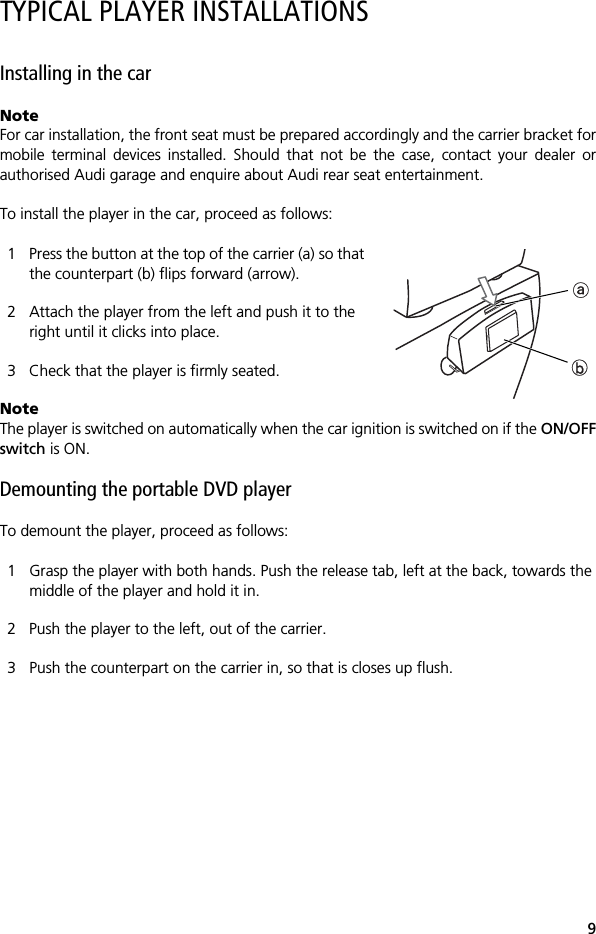 TYPICAL PLAYER INSTALLATIONS

Installing in the car

Note
For car installation, the front seat must be prepared accordingly and the carrier bracket for mobile terminal devices installed. Should that not be the case, contact your dealer or authorised Audi garage and enquire about Audi rear seat entertainment.

To install the player in the car, proceed as follows:

1 Press the button at the top of the carrier (a) so that the counterpart (b) flips forward (arrow).

2 Attach the player from the left and push it to the right until it clicks into place.

3 Check that the player is firmly seated.

a

b

Note
The player is switched on automatically when the car ignition is switched on if the ON/OFF switch is ON.

Demounting the portable DVD player

To demount the player, proceed as follows:

1 Grasp the player with both hands. Push the release tab, left at the back, towards the middle of the player and hold it in.

2 Push the player to the left, out of the carrier.

3 Push the counterpart on the carrier in, so that is closes up flush.

9