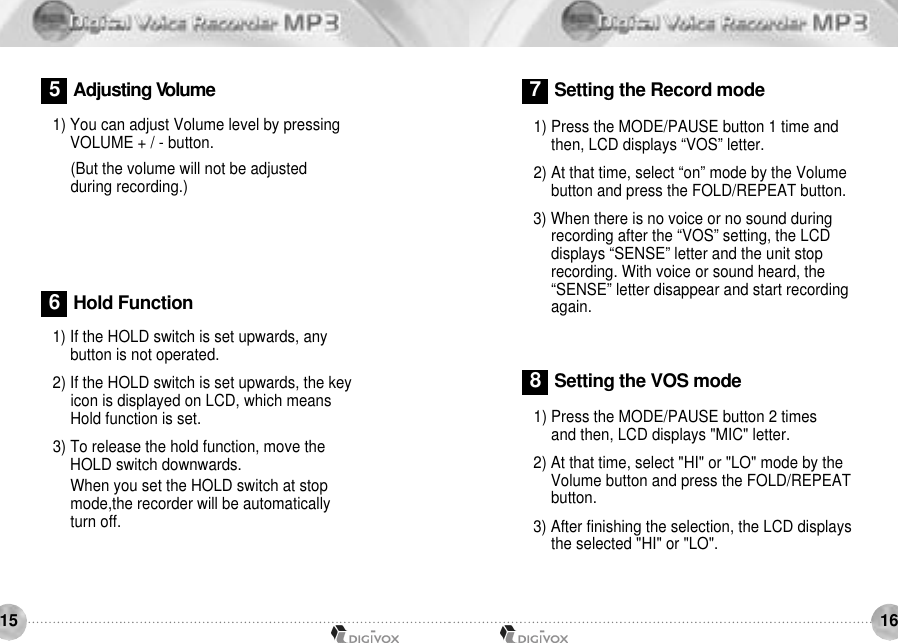 Digital Voice Recorder MP3

5 Adjusting Volume

1) You can adjust Volume level by pressing VOLUME + / - button.

(But the volume will not be adjusted during recording.)

6 Hold Function

1) If the HOLD switch is set upwards, any button is not operated.

2) If the HOLD switch is set upwards, the key icon is displayed on LCD, which means Hold function is set.

3) To release the hold function, move the HOLD switch downwards.

When you set the HOLD switch at stop mode,the recorder will be automatically turn off.

15

DIGIVOX

Digital Voice Recorder MP3

7 Setting the Record mode

1) Press the MODE/PAUSE button 1 time and then, LCD displays “VOS” letter.

2) At that time, select “on” mode by the Volume button and press the FOLD/REPEAT button.

3) When there is no voice or no sound during recording after the “VOS” setting, the LCD displays “SENSE” letter and the unit stop recording. With voice or sound heard, the “SENSE” letter disappear and start recording again.

8 Setting the VOS mode

1) Press the MODE/PAUSE button 2 times and then, LCD displays "MIC" letter.

2) At that time, select "HI" or "LO" mode by the Volume button and press the FOLD/REPEAT button.

3) After finishing the selection, the LCD displays the selected "HI" or "LO".

DIGIVOX

16