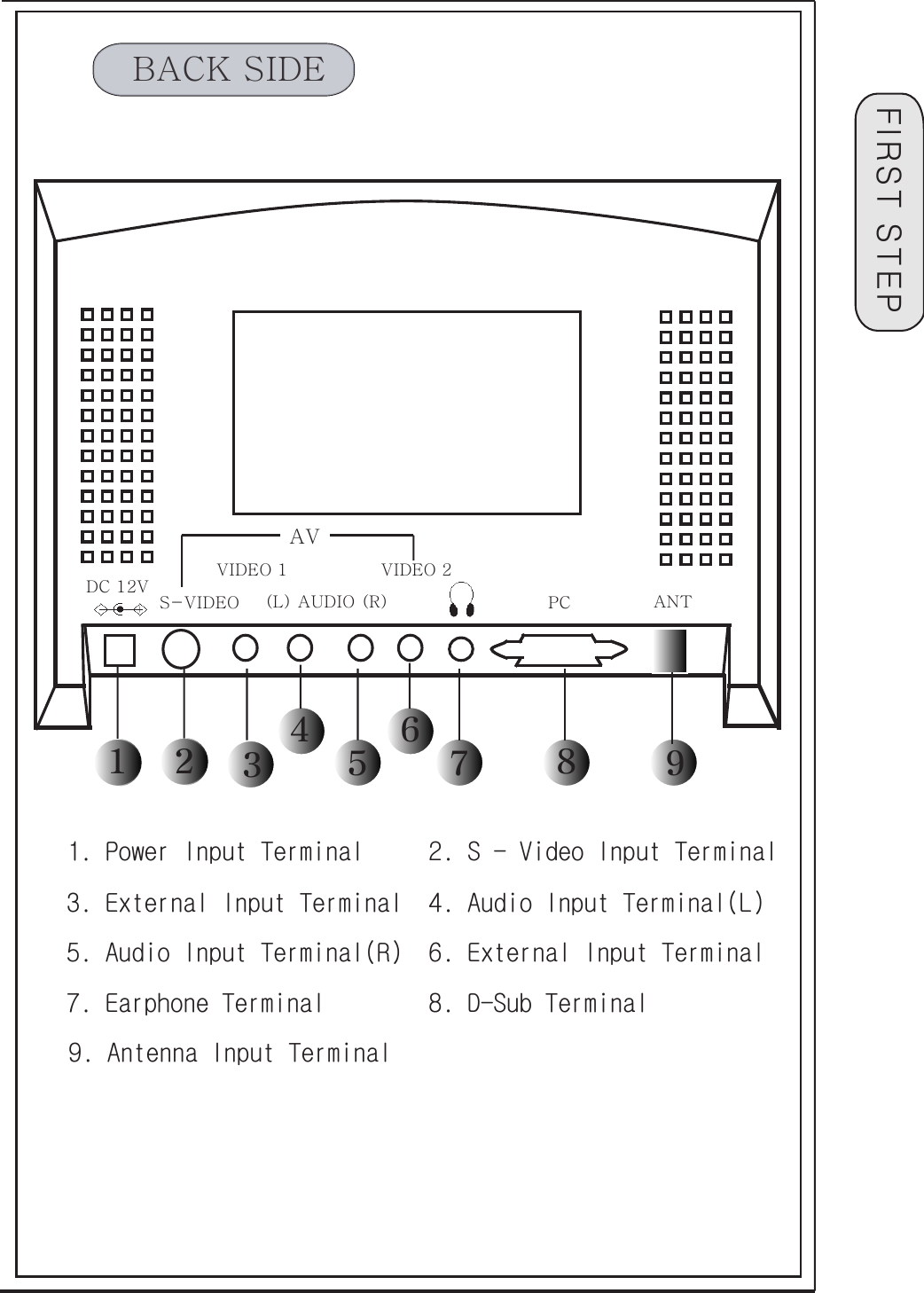 BACK SIDE

FIRST STEP

AV

VIDEO 1

VIDEO 2

DC 12V

S-VIDEO

(L) AUDIO (R)

PC

ANT

1

2

3

4

5

6

7

8

9

1. Power Input Terminal

2. S - Video Input Terminal

3. External Input Terminal

4. Audio Input Terminal(L)

5. Audio Input Terminal(R)

6. External Input Terminal

7. Earphone Terminal

8. D-Sub Terminal

9. Antenna Input Terminal