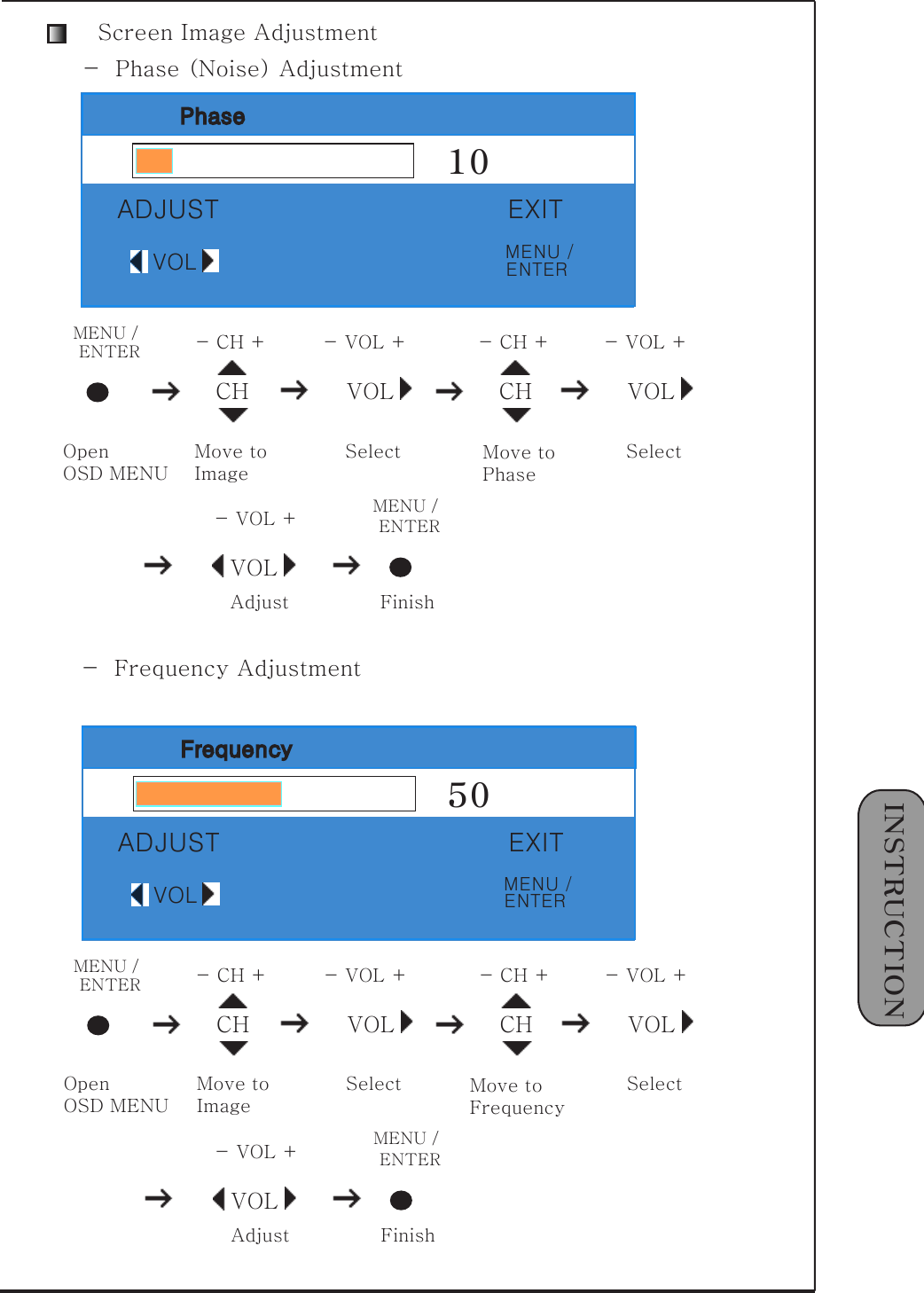 Screen Image Adjustment

− Phase (Noise) Adjustment

Phase

10

ADJUST

EXIT

VOL

MENU / ENTER

MENU / ENTER

− CH +

− VOL +

− CH +

− VOL +

→ CH → VOL → CH → VOL

Open OSD MENU

Move to Image

Select

Move to Phase

Select

− VOL +

MENU / ENTER

→ VOL →

Adjust

Finish

− Frequency Adjustment

Frequency

50

ADJUST

EXIT

VOL

MENU / ENTER

MENU / ENTER

− CH +

− VOL +

− CH +

− VOL +

→ CH → VOL → CH → VOL

Open OSD MENU

Move to Image

Select

Move to Frequency

Select

− VOL +

MENU / ENTER

→ VOL →

Adjust

Finish

INSTRUCTION